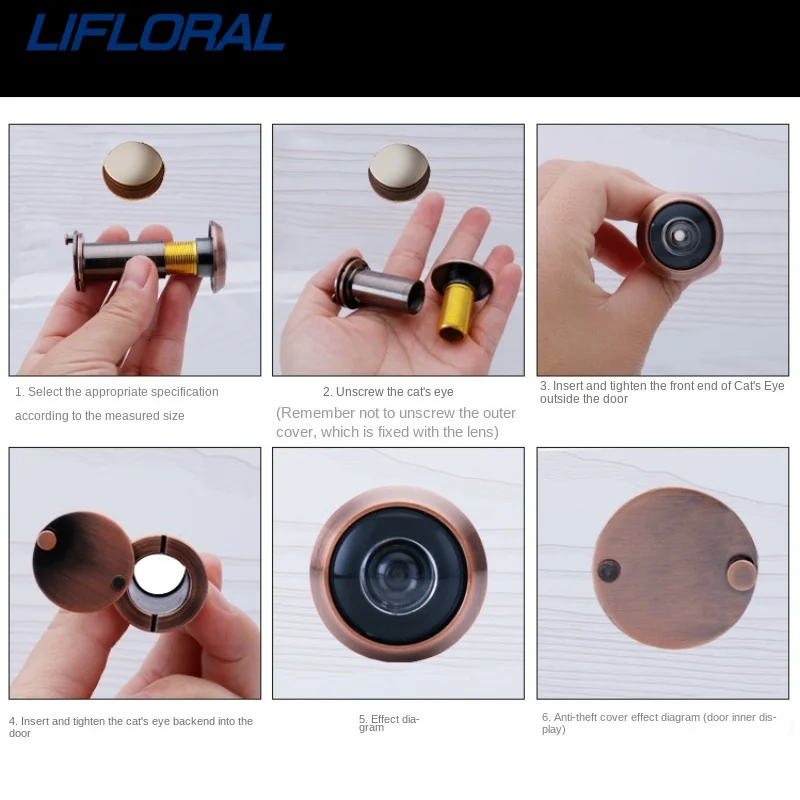 LIFLORAL

1. Select the appropriate specification according to the measured size

2. Unscrew the cat's eye
(Remember not to unscrew the outer cover, which is fixed with the lens)

3. Insert and tighten the front end of Cat's Eye outside the door

4. Insert and tighten the cat's eye backend into the door

5. Effect diagram

6. Anti-theft cover effect diagram (door inner display)