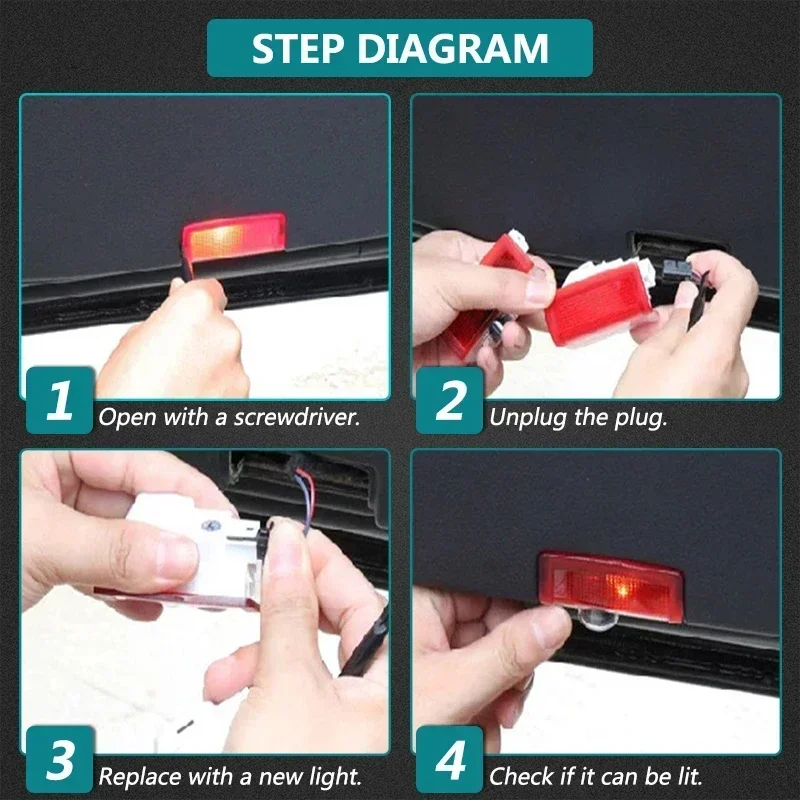 STEP DIAGRAM

1 Open with a screwdriver.

2 Unplug the plug.

3 Replace with a new light.

4 Check if it can be lit.