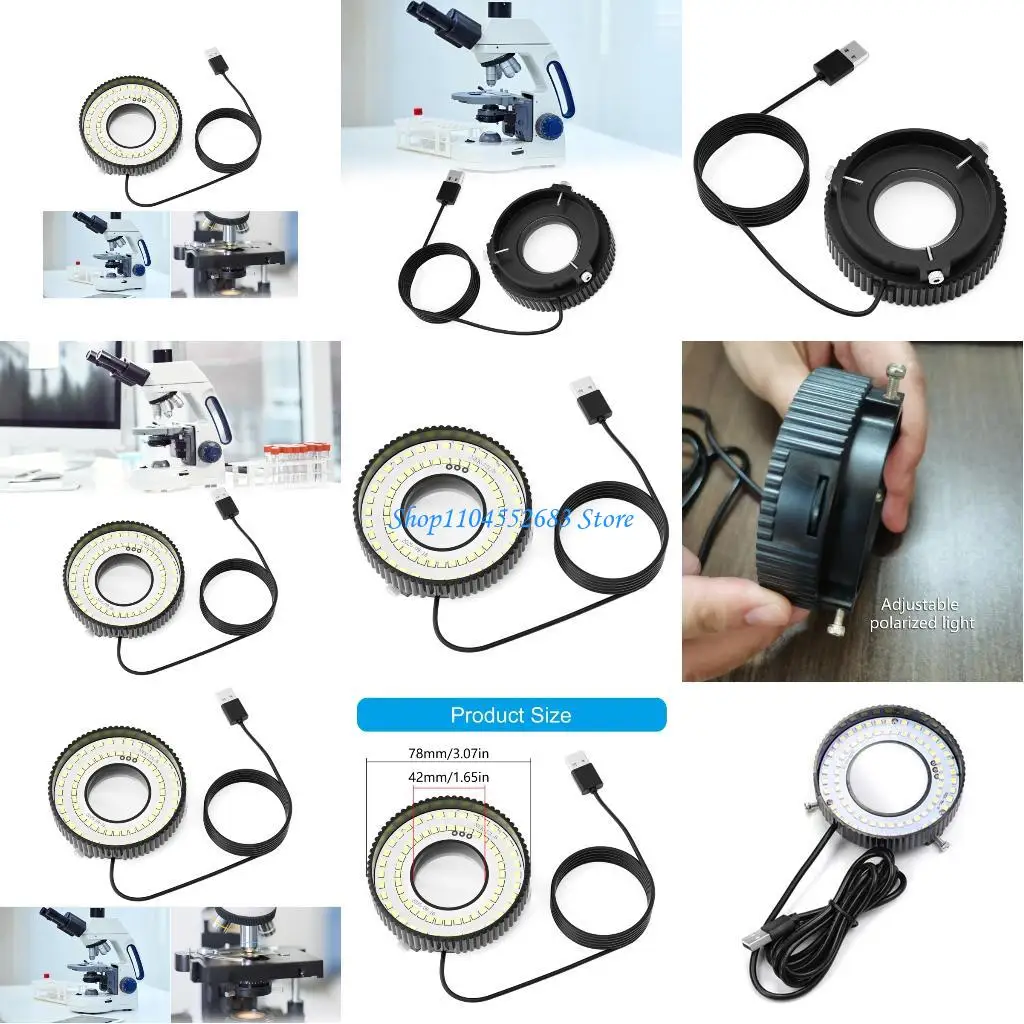 Shop1104552683 Store

Adjustable polarized light

Product Size

78mm/3.07in

42mm/1.65in