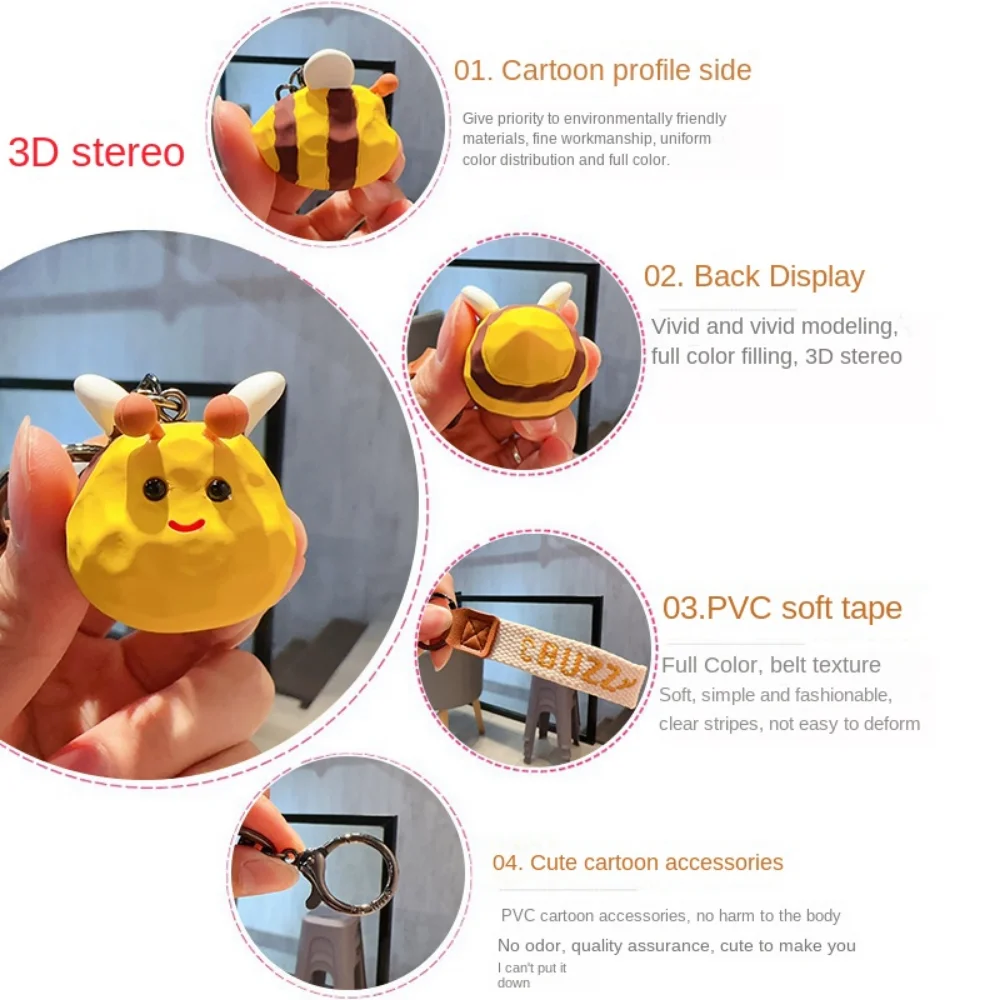 3D stereo

01. Cartoon profile side

Give priority to environmentally friendly materials, fine workmanship, uniform color distribution and full color.

02. Back Display

Vivid and vivid modeling, full color filling, 3D stereo

03.PVC soft tape

CBUZZ

Full Color, belt texture
Soft, simple and fashionable, clear stripes, not easy to deform

04. Cute cartoon accessories

PVC cartoon accessories, no harm to the body
No odor, quality assurance, cute to make you
I can't put it down