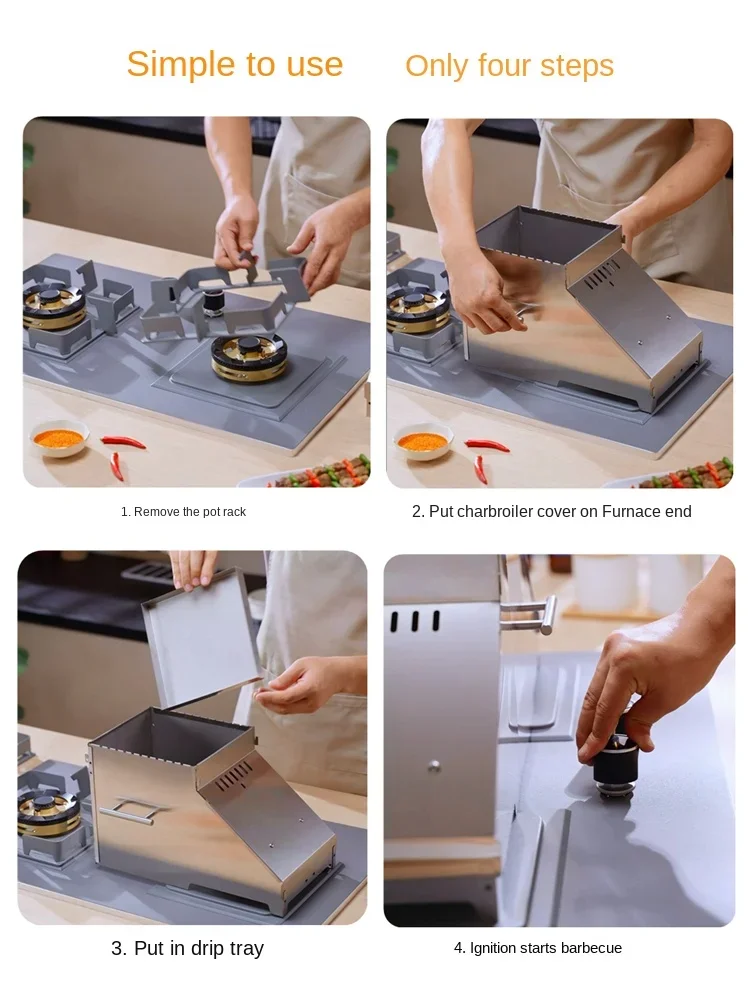 Simple to use Only four steps

1. Remove the pot rack

2. Put charbroiler cover on Furnace end

3. Put in drip tray

4. Ignition starts barbecue