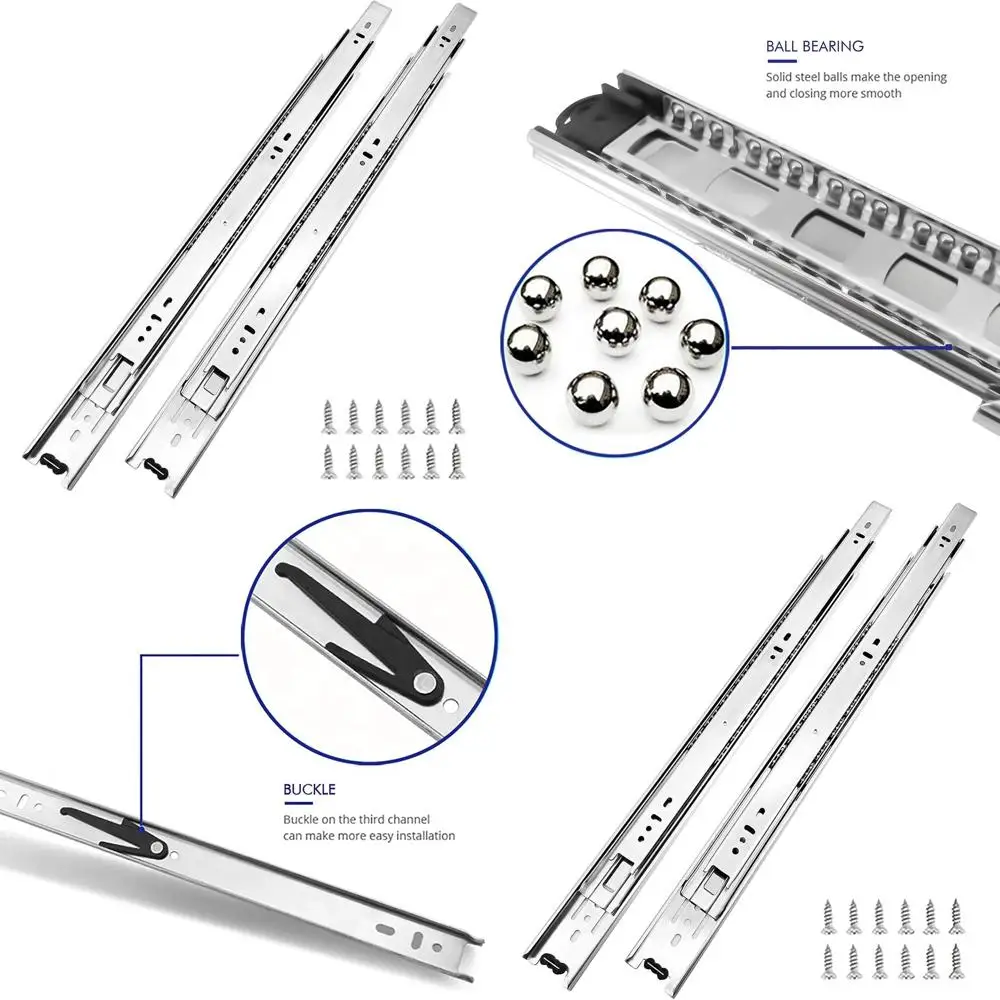 BALL BEARING

Solid steel balls make the opening and closing more smooth

BUCKLE

Buckle on the third channel can make more easy installation