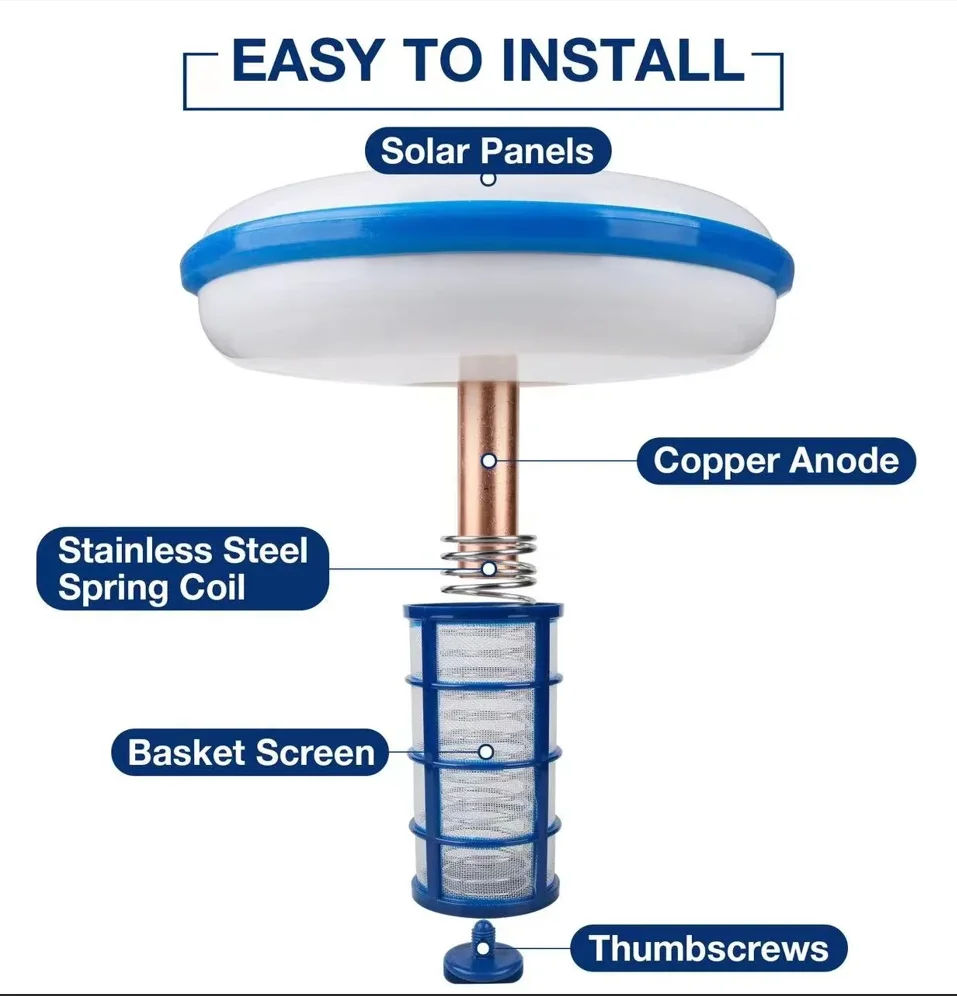 EASY TO INSTALL

Solar Panels

Copper Anode

Stainless Steel Spring Coil

Basket Screen

Thumbscrews