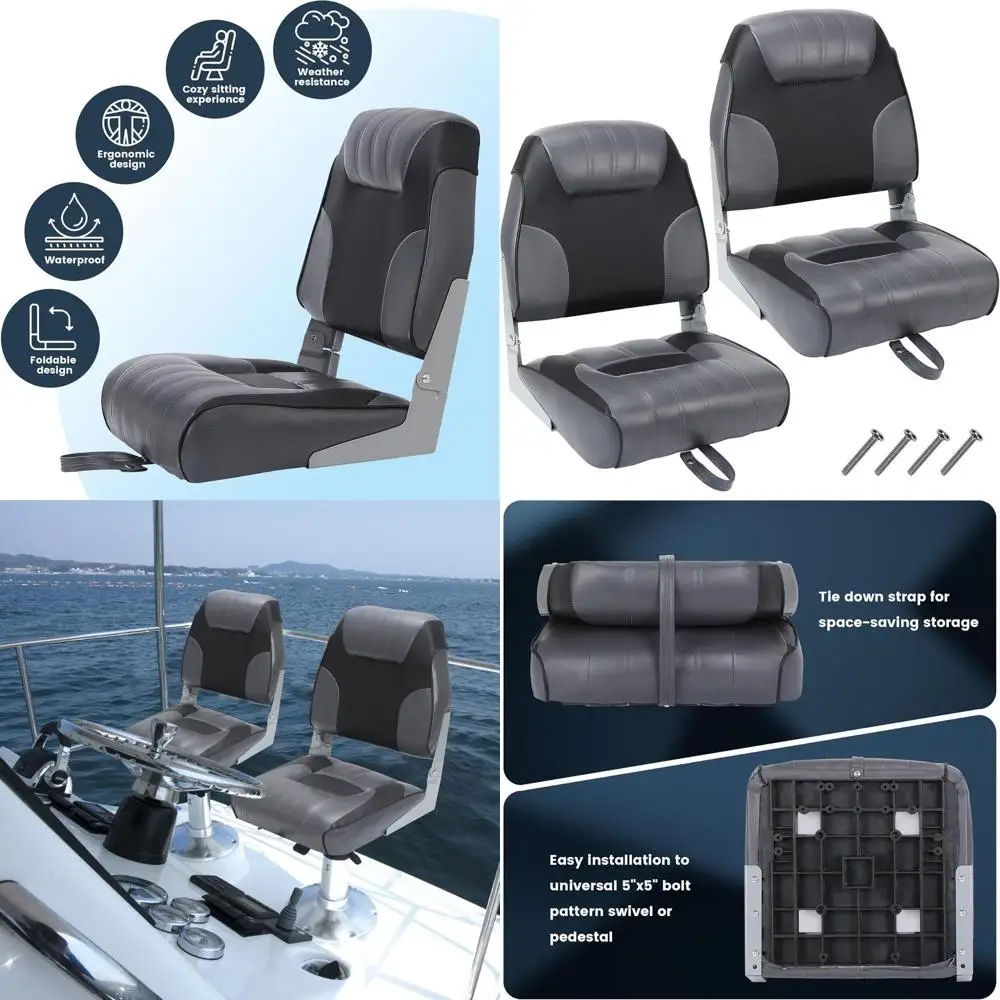 Cozy sitting experience

Weather resistance

Ergonomic design

Waterproof

Foldable design

Tie down strap for space-saving storage

Easy installation to universal 5"x5" bolt pattern swivel or pedestal