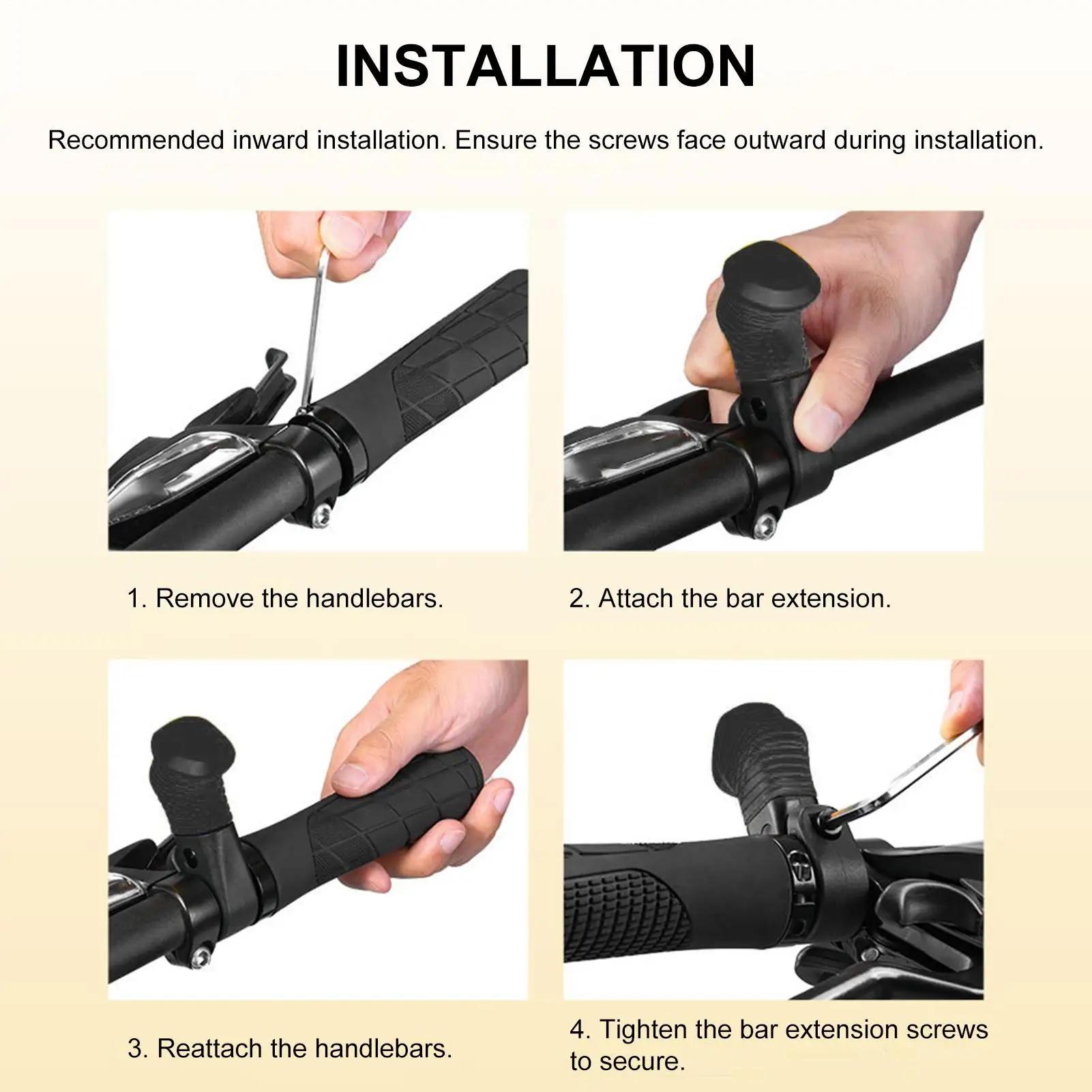 INSTALLATION

Recommended inward installation. Ensure the screws face outward during installation.

1. Remove the handlebars.

2. Attach the bar extension.

3. Reattach the handlebars.

4. Tighten the bar extension screws to secure.