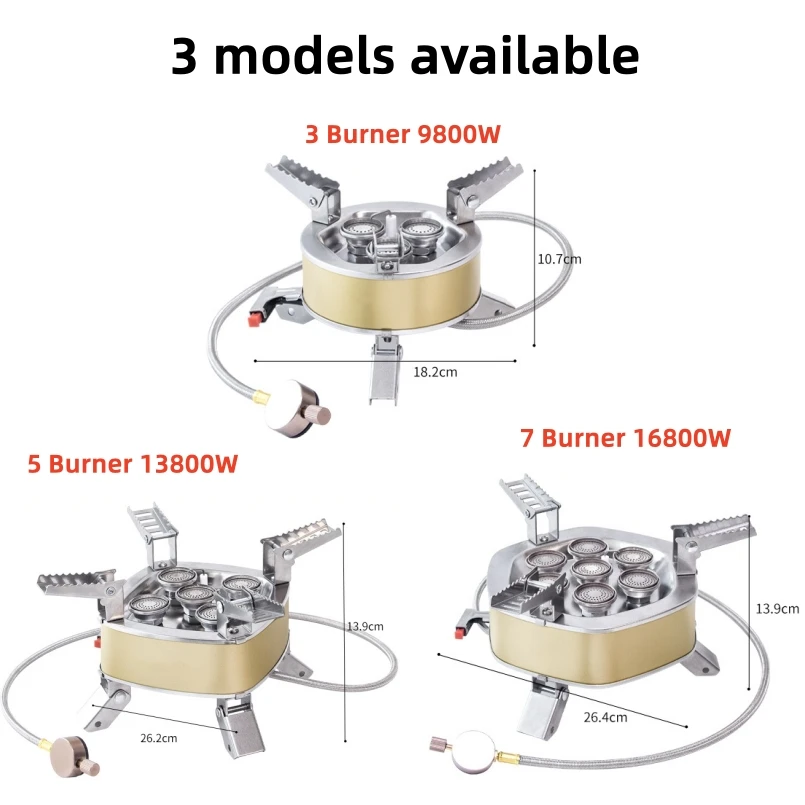 3 models available

3 Burner 9800W

10.7cm

18.2cm

5 Burner 13800W

13.9cm

26.2cm

7 Burner 16800W

13.9cm

26.4cm