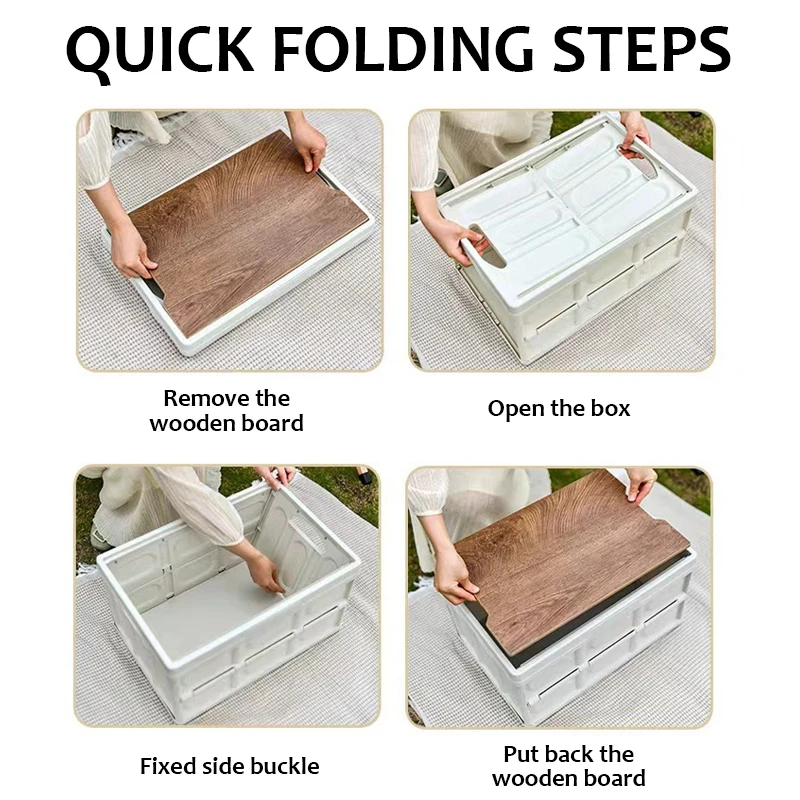 QUICK FOLDING STEPS

Remove the wooden board

Open the box

Fixed side buckle

Put back the wooden board