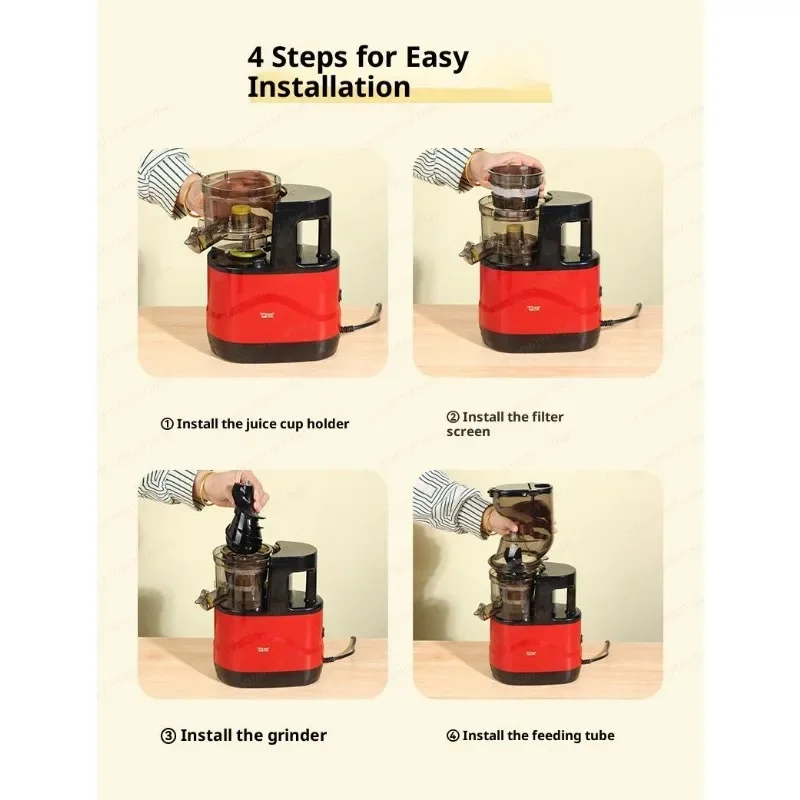 4 Steps for Easy Installation

① Install the juice cup holder

② Install the filter screen

③ Install the grinder

④ Install the feeding tube