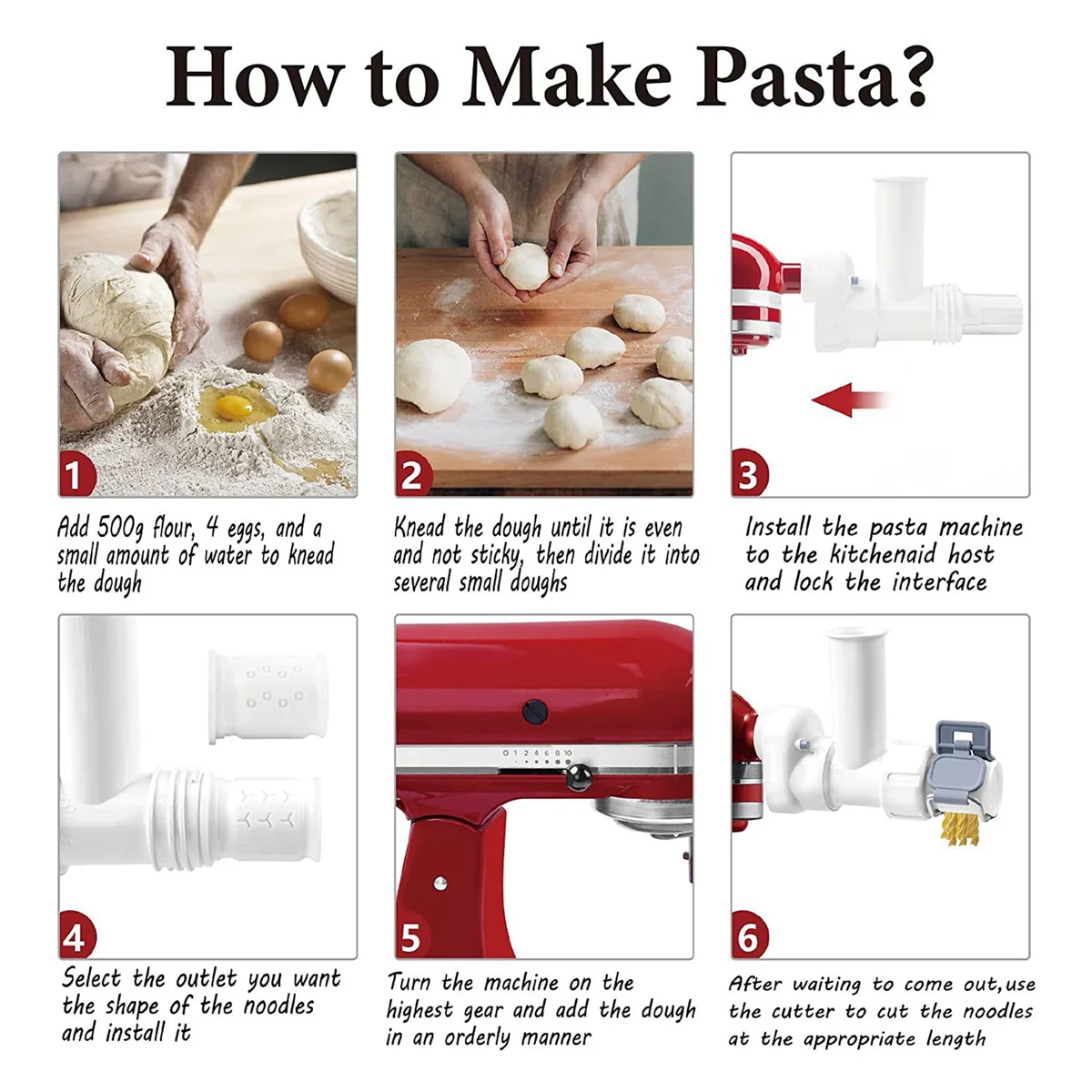 How to Make Pasta?

1

Add 500g flour, 4 eggs, and a small amount of water to knead the dough

2

Knead the dough until it is even and not sticky, then divide it into several small doughs

3

Install the pasta machine to the kitchenaid host and lock the interface

4

Select the outlet you want the shape of the noodles and install it

0 1 2 4 6 8 10

5

Turn the machine on the highest gear and add the dough in an orderly manner

6

After waiting to come out,use the cutter to cut the noodles at the appropriate length