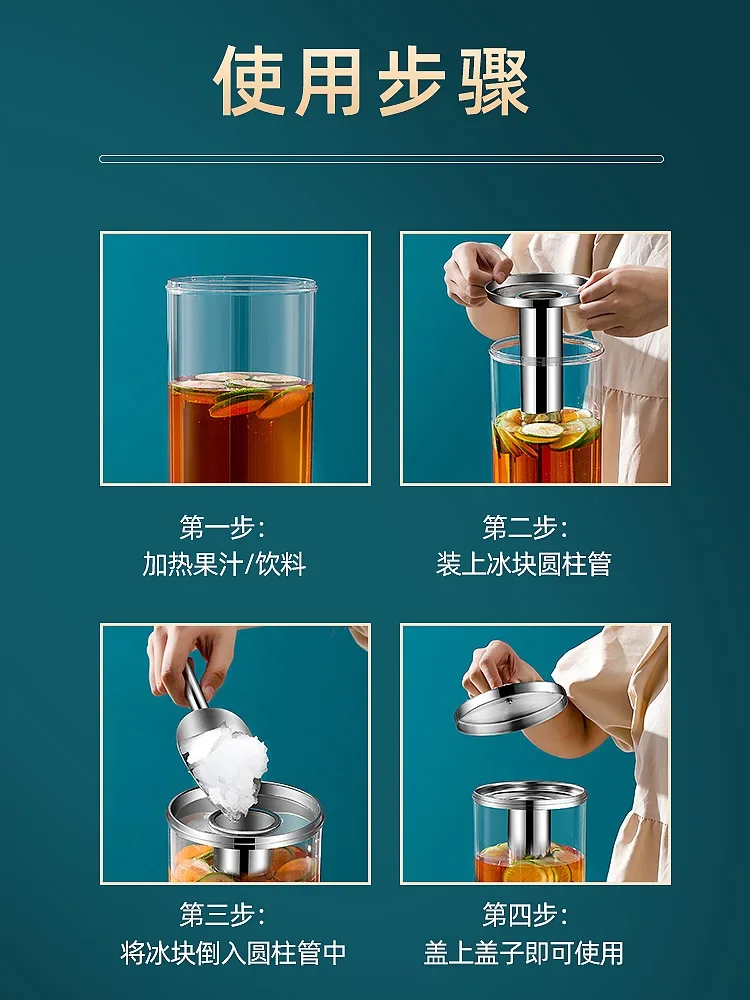 使用步骤

第一步：
加热果汁/饮料

第二步：
装上冰块圆柱管

第三步：
将冰块倒入圆柱管中

第四步：
盖上盖子即可使用