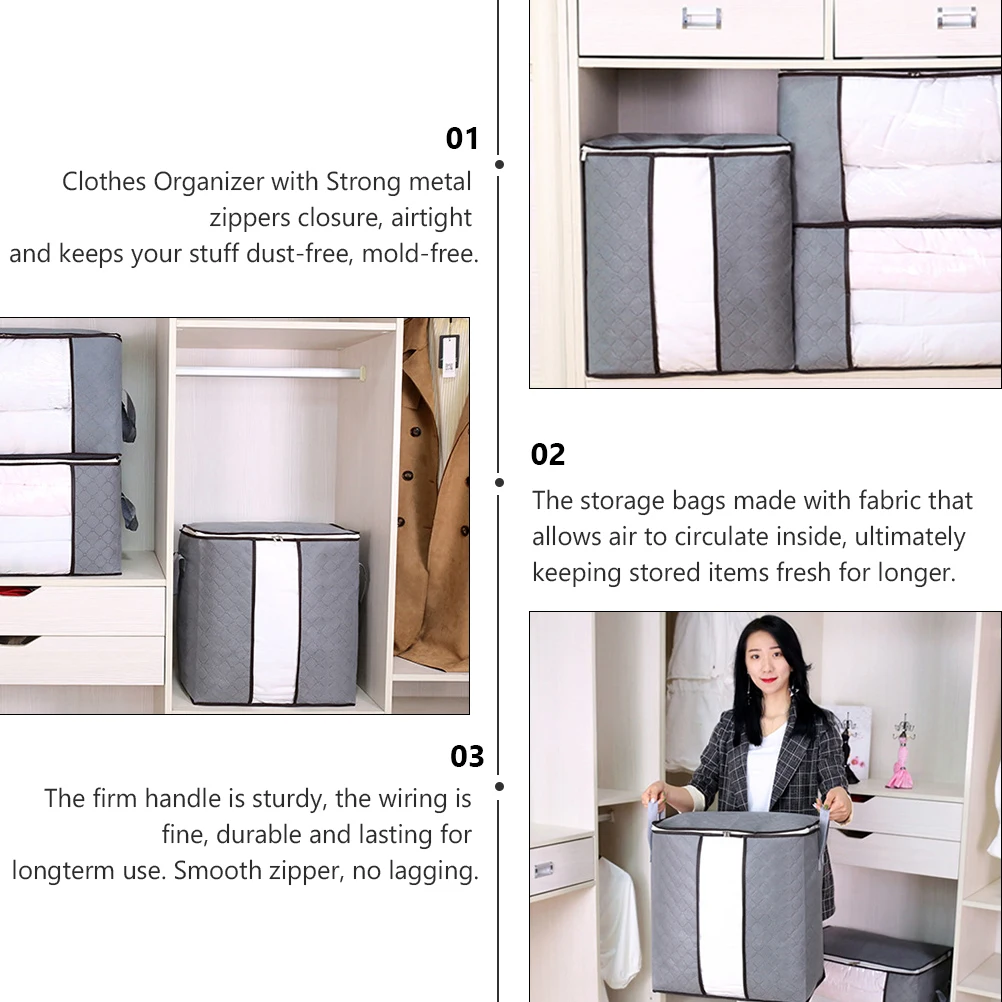 01

Clothes Organizer with Strong metal zippers closure, airtight and keeps your stuff dust-free, mold-free.

02

The storage bags made with fabric that allows air to circulate inside, ultimately keeping stored items fresh for longer.

03

The firm handle is sturdy, the wiring is fine, durable and lasting for longterm use. Smooth zipper, no lagging.