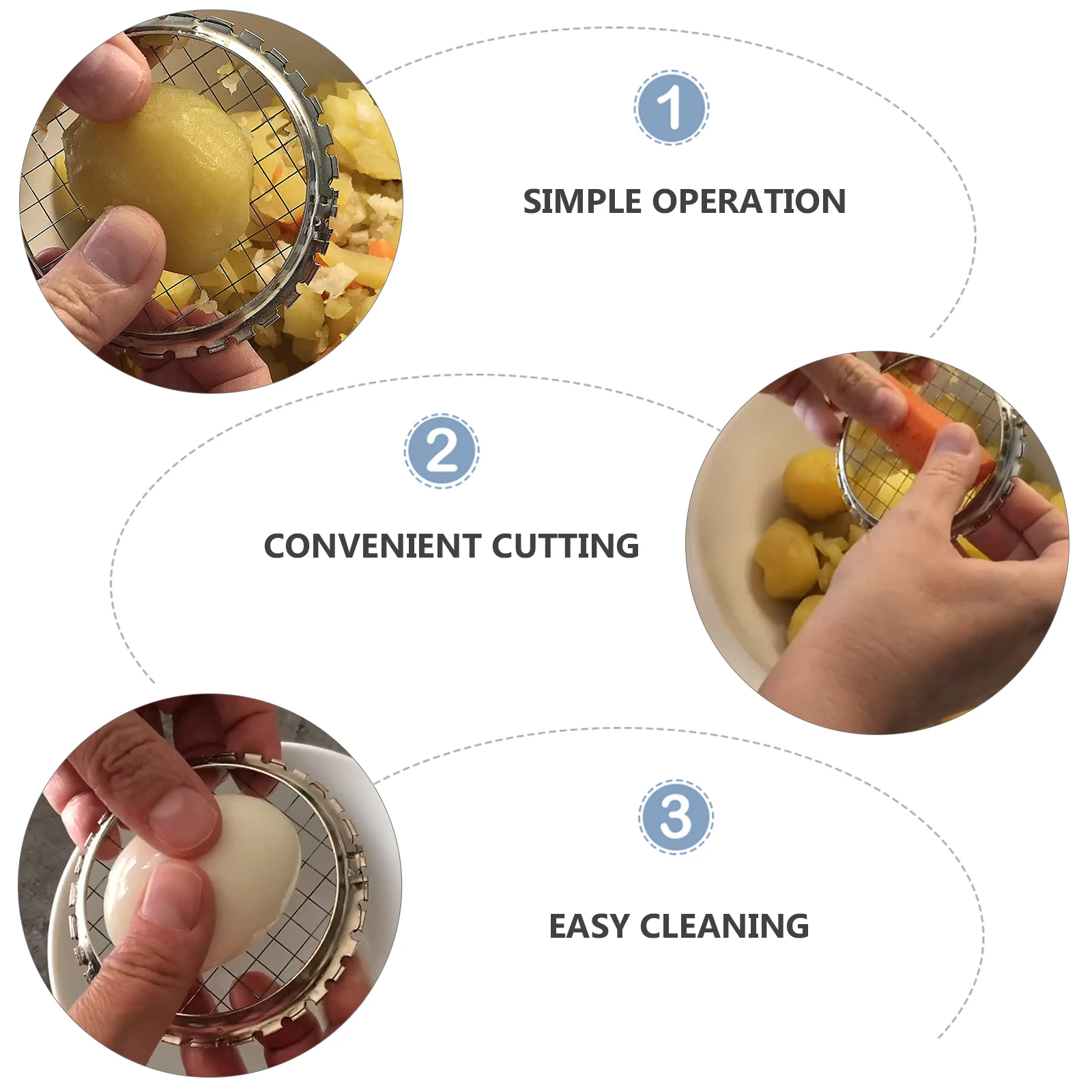 1

SIMPLE OPERATION

2

CONVENIENT CUTTING

3

EASY CLEANING