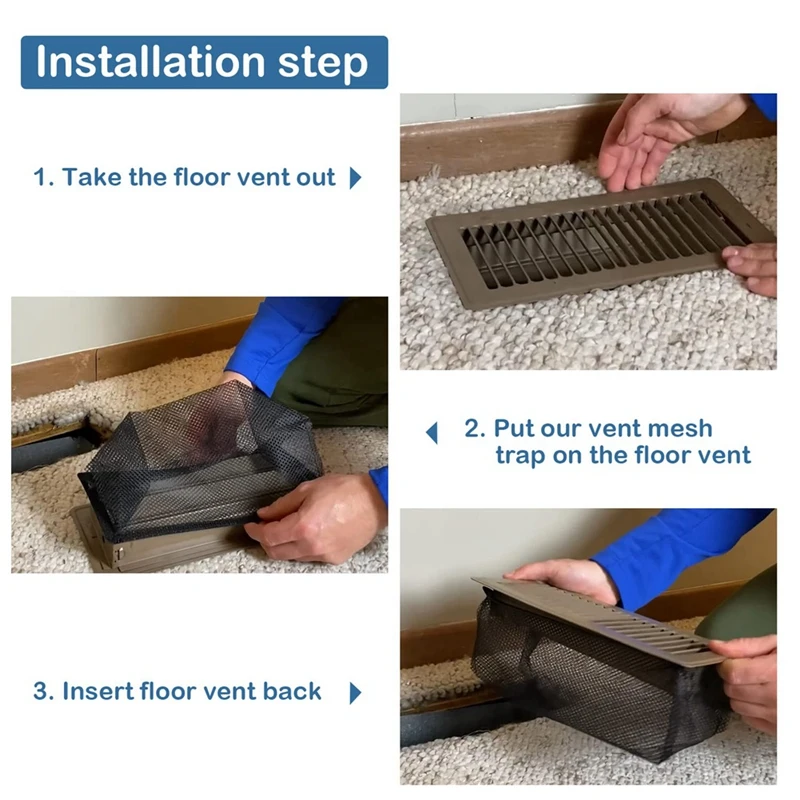 Installation step

1. Take the floor vent out

2. Put our vent mesh trap on the floor vent

3. Insert floor vent back