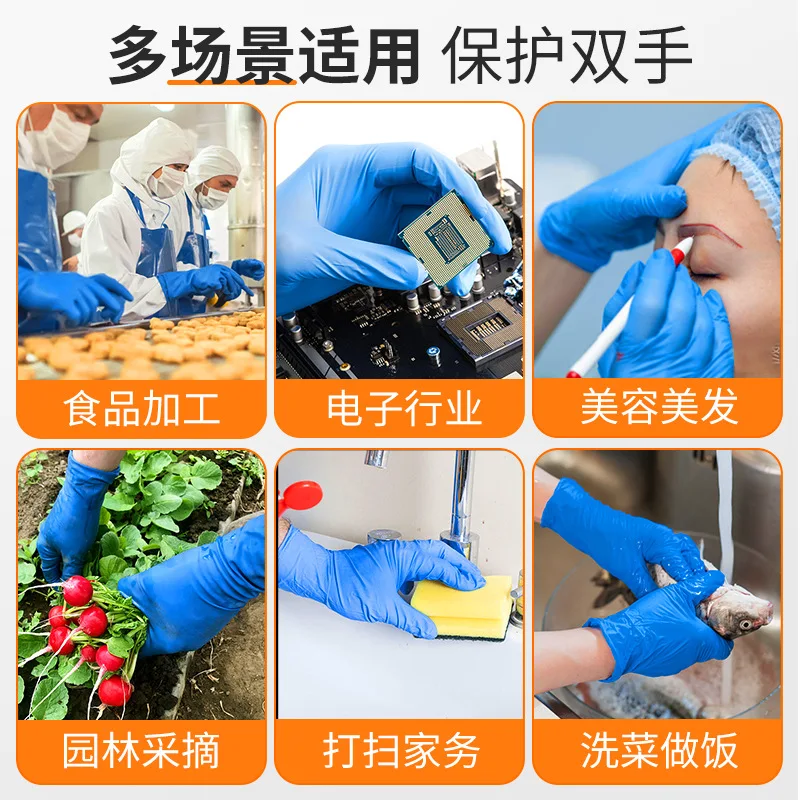 多场景适用 保护双手

食品加工

电子行业

美容美发

园林采摘

打扫家务

洗菜做饭