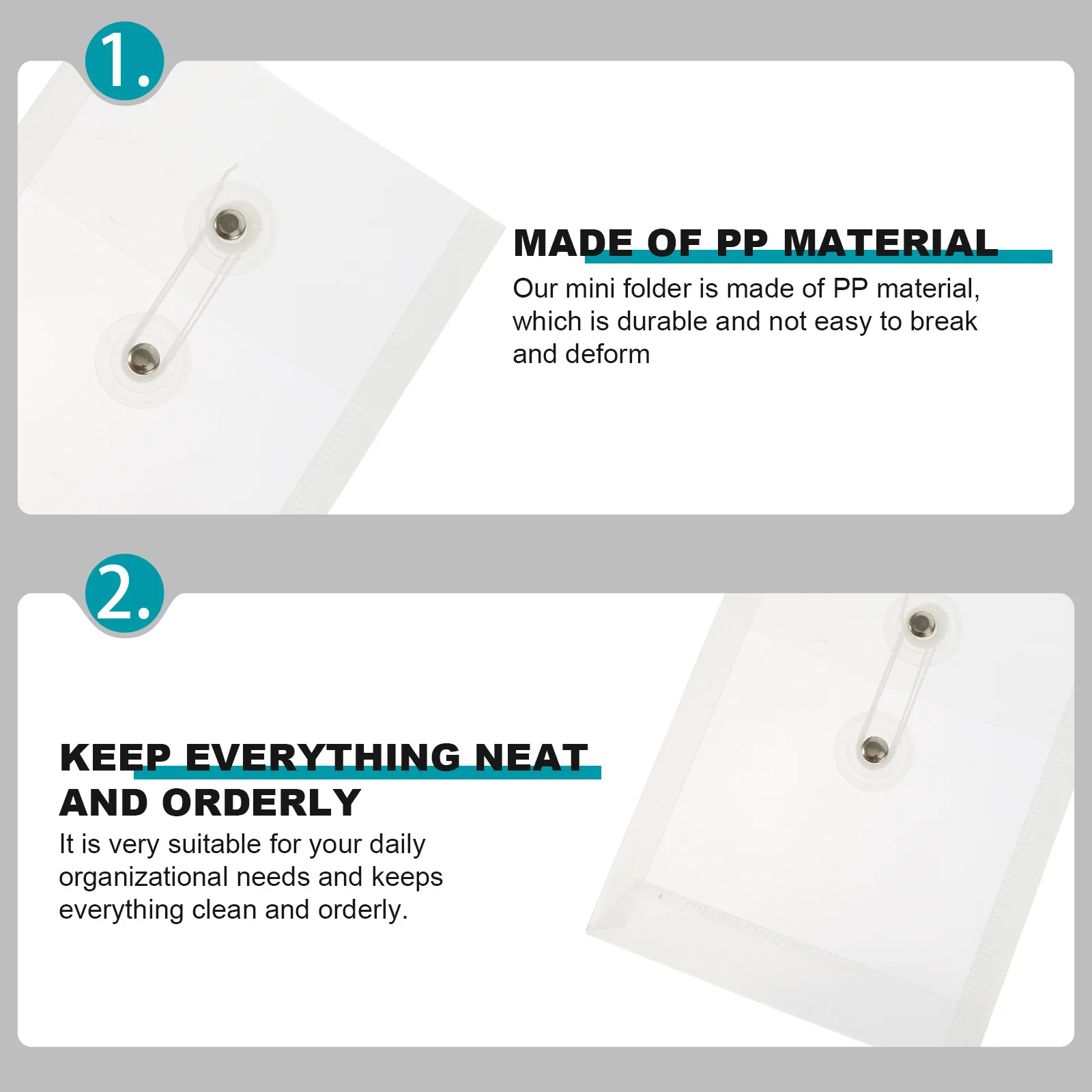 1.

MADE OF PP MATERIAL

Our mini folder is made of PP material, which is durable and not easy to break and deform

2.

KEEP EVERYTHING NEAT AND ORDERLY

It is very suitable for your daily organizational needs and keeps everything clean and orderly.