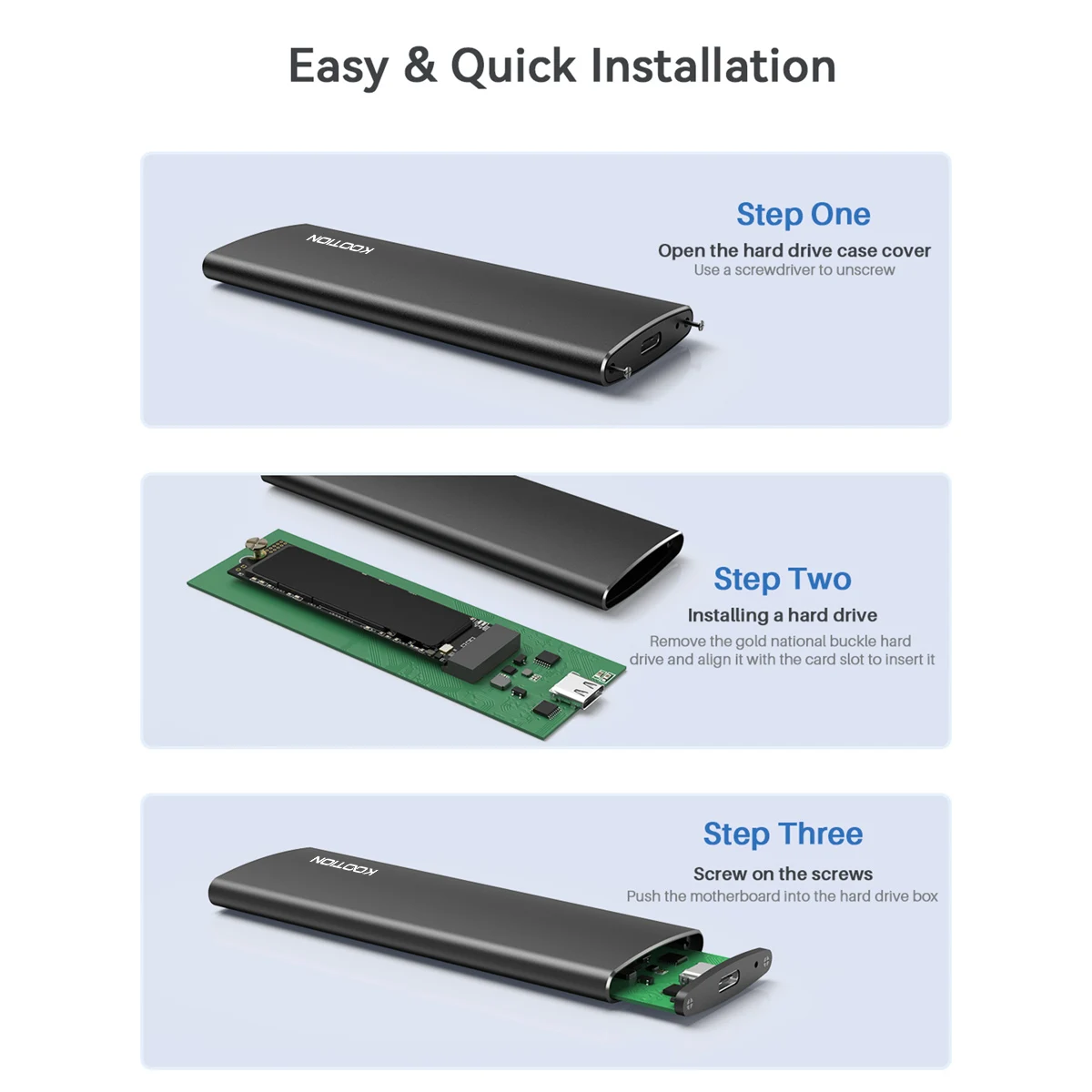 Easy & Quick Installation

KOOTION

Step One

Open the hard drive case cover

Use a screwdriver to unscrew

Step Two

Installing a hard drive

Remove the gold national buckle hard drive and align it with the card slot to insert it

KOOTION

Step Three

Screw on the screws

Push the motherboard into the hard drive box