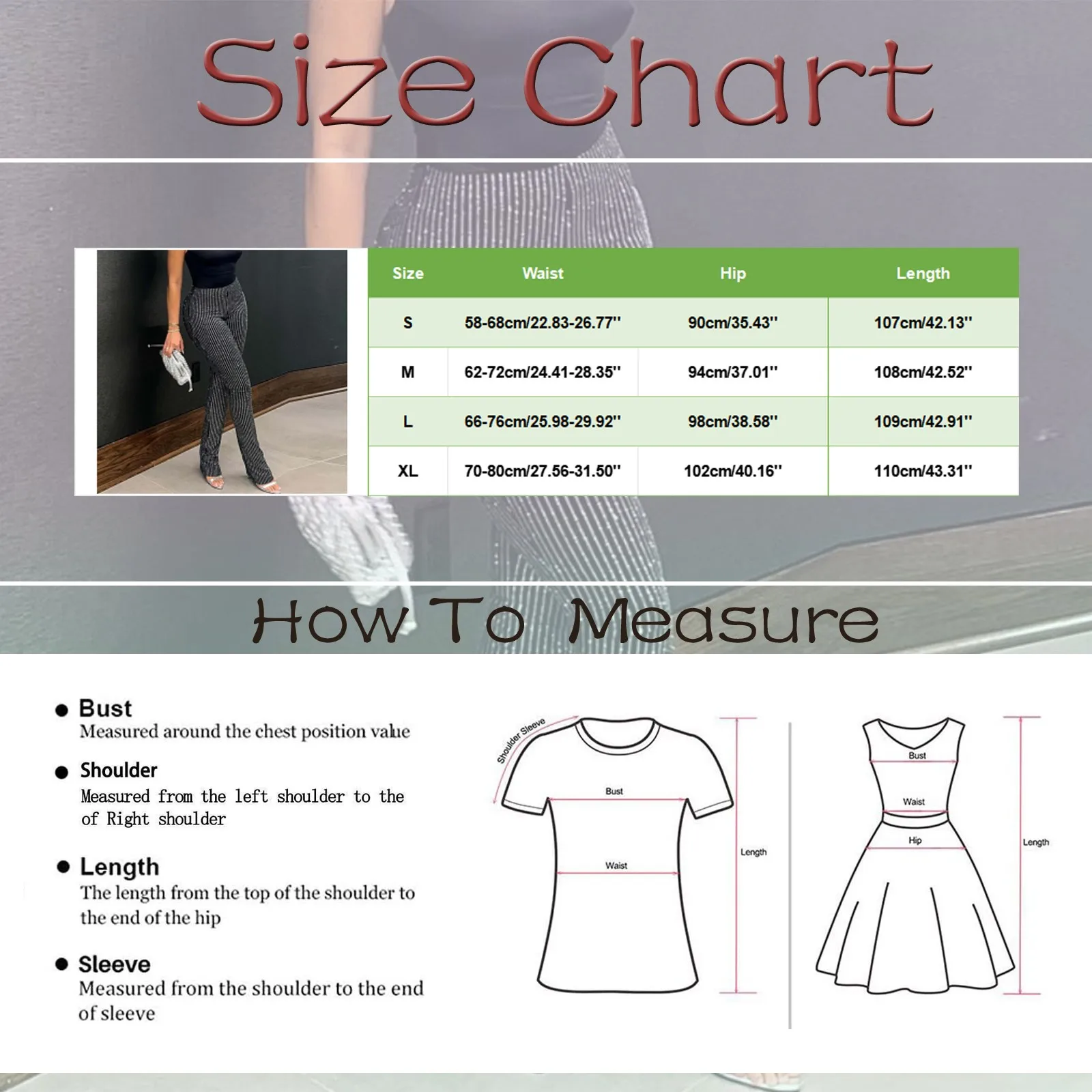 Size Chart

| Size | Waist | Hip | Length |
|---|---|---|---|
| S | 58-68cm/22.83-26.77'' | 90cm/35.43'' | 107cm/42.13'' |
| M | 62-72cm/24.41-28.35'' | 94cm/37.01'' | 108cm/42.52'' |
| L | 66-76cm/25.98-29.92'' | 98cm/38.58'' | 109cm/42.91'' |
| XL | 70-80cm/27.56-31.50'' | 102cm/40.16'' | 110cm/43.31'' |

How To Measure

Bust
Measured around the chest position value

Shoulder
Measured from the left shoulder to the of Right shoulder

Length
The length from the top of the shoulder to the end of the hip

Sleeve
Measured from the shoulder to the end of sleeve

Shoulder Sleeve
Bust
Waist
Length

Bust
Waist
Hip
Length