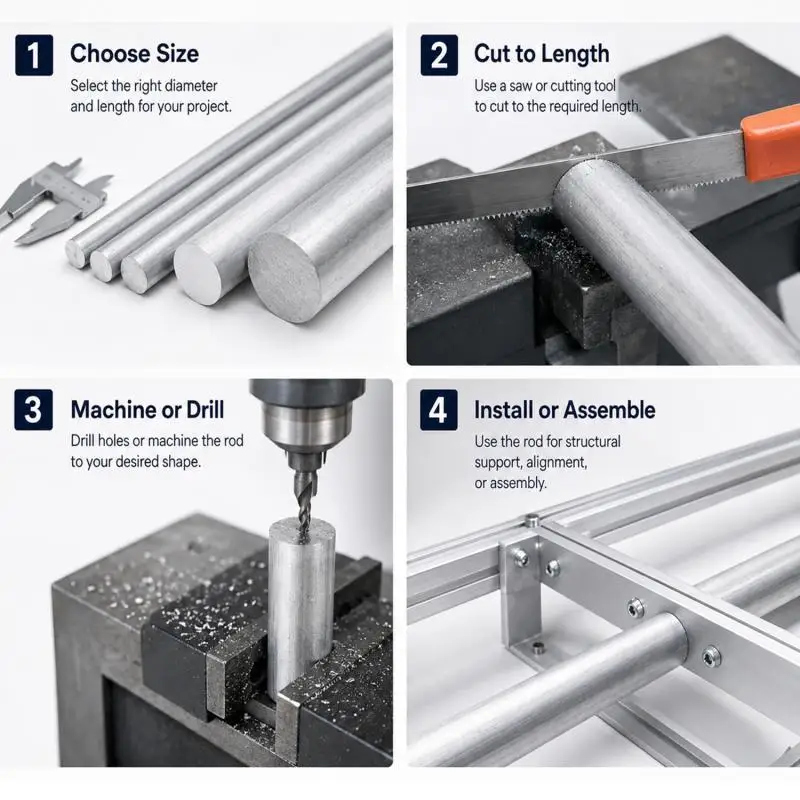 1 Choose Size

Select the right diameter and length for your project.

2 Cut to Length

Use a saw or cutting tool to cut to the required length.

3 Machine or Drill

Drill holes or machine the rod to your desired shape.

4 Install or Assemble

Use the rod for structural support, alignment, or assembly.