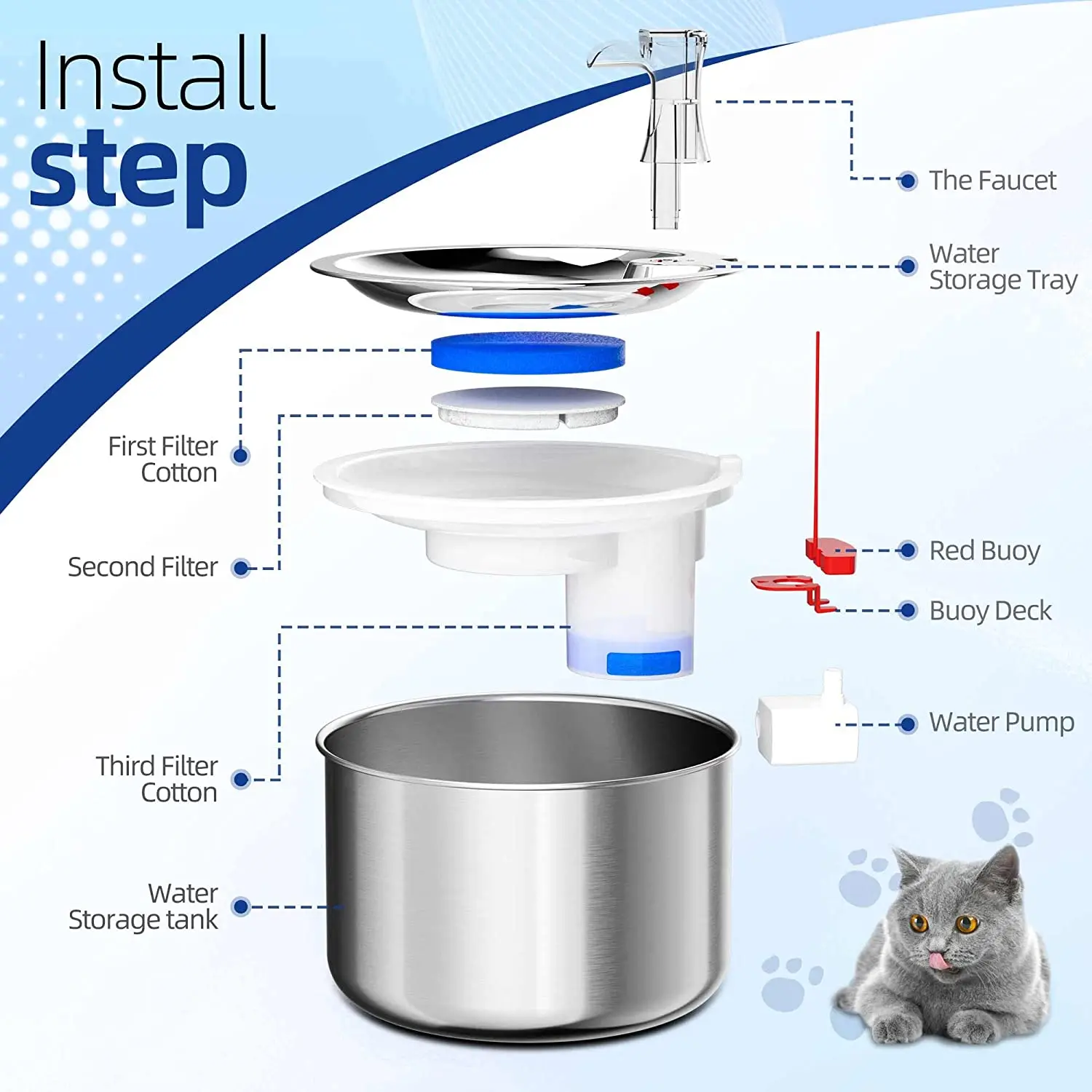 Install
step

The Faucet

Water
Storage Tray

First Filter
Cotton

Second Filter

Red Buoy

Buoy Deck

Water Pump

Third Filter
Cotton

Water
Storage tank