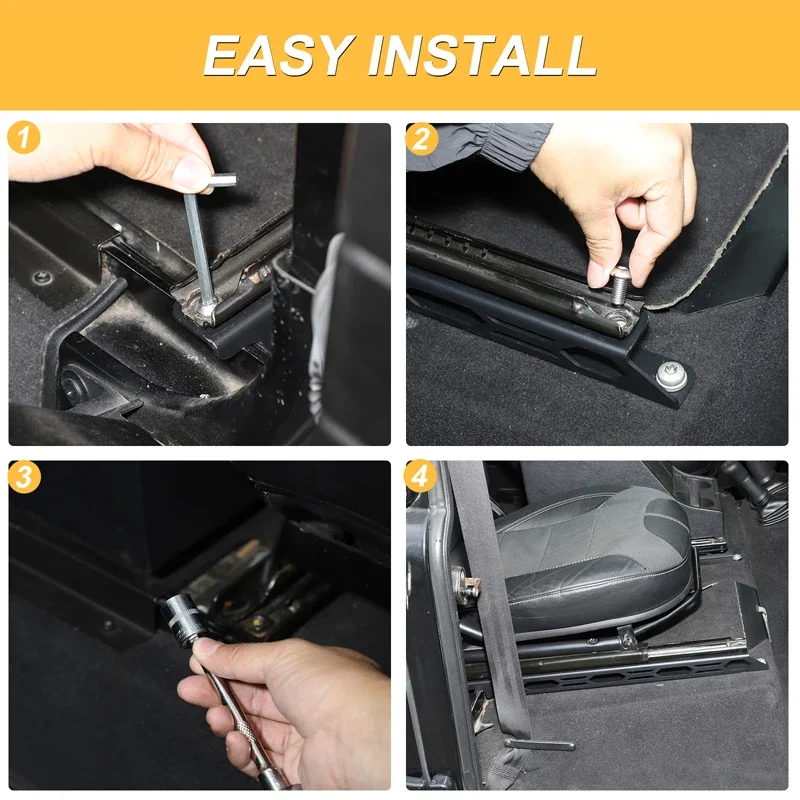 EASY INSTALL

1

2

3

4