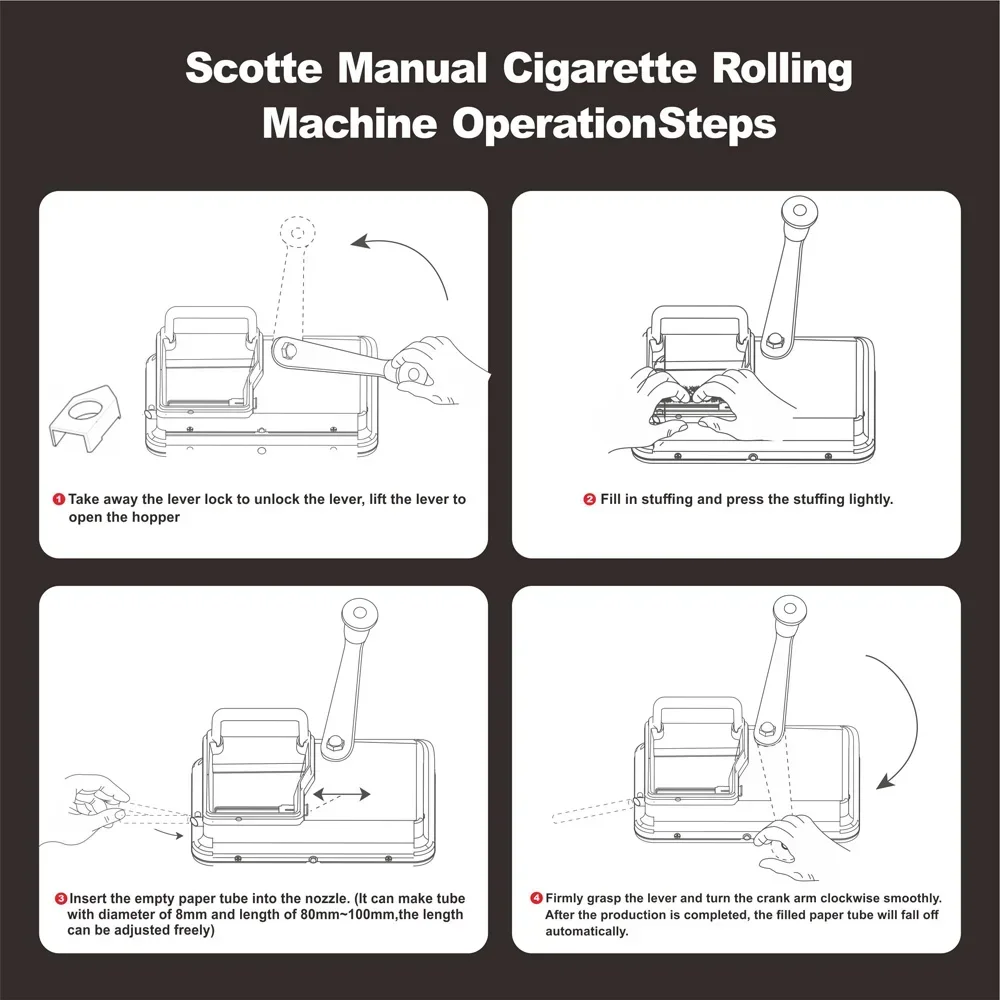 Scotte Manual Cigarette Rolling Machine OperationSteps

1 Take away the lever lock to unlock the lever, lift the lever to open the hopper

2 Fill in stuffing and press the stuffing lightly.

3 Insert the empty paper tube into the nozzle. (It can make tube with diameter of 8mm and length of 80mm~100mm,the length can be adjusted freely)

4 Firmly grasp the lever and turn the crank arm clockwise smoothly. After the production is completed, the filled paper tube will fall off automatically.