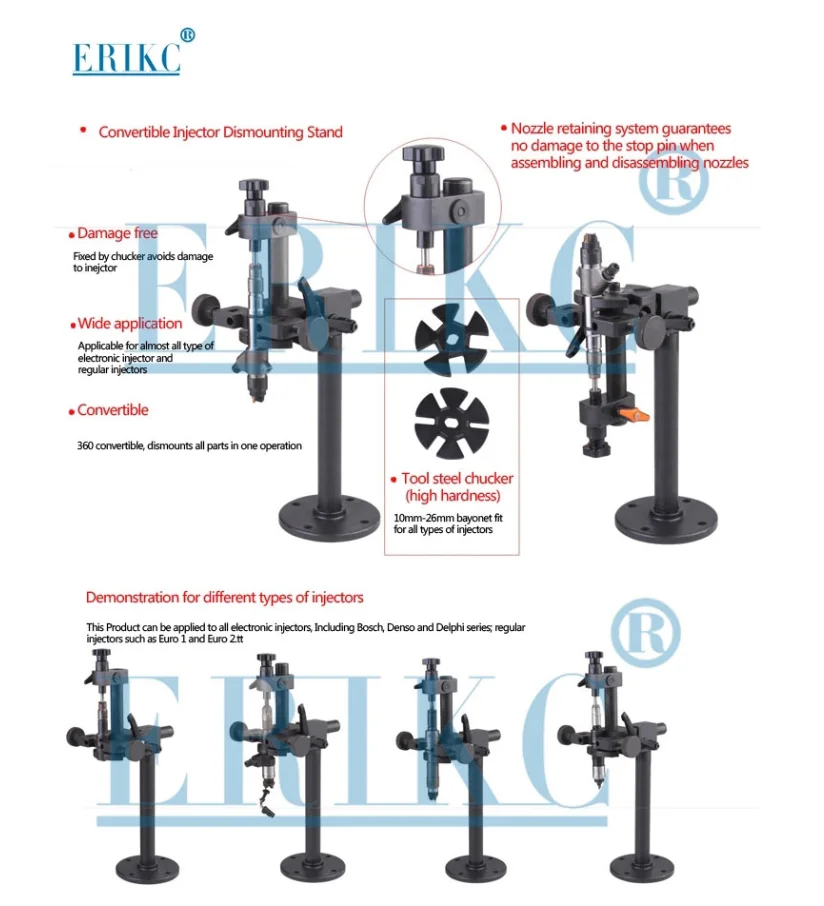 ERIKC®

• Convertible Injector Dismounting Stand

• Nozzle retaining system guarantees no damage to the stop pin when assembling and disassembling nozzles

• Damage free
Fixed by chucker avoids damage to inejctor

• Wide application
Applicable for almost all type of electronic injector and regular injectors

• Convertible
360 convertible, dismounts all parts in one operation

• Tool steel chucker (high hardness)
10mm-26mm bayonet fit for all types of injectors

ERIKC®

Demonstration for different types of injectors

This Product can be applied to all electronic injectors, Including Bosch, Denso and Delphi series; regular injectors such as Euro 1 and Euro 2.tt

ERIKC®