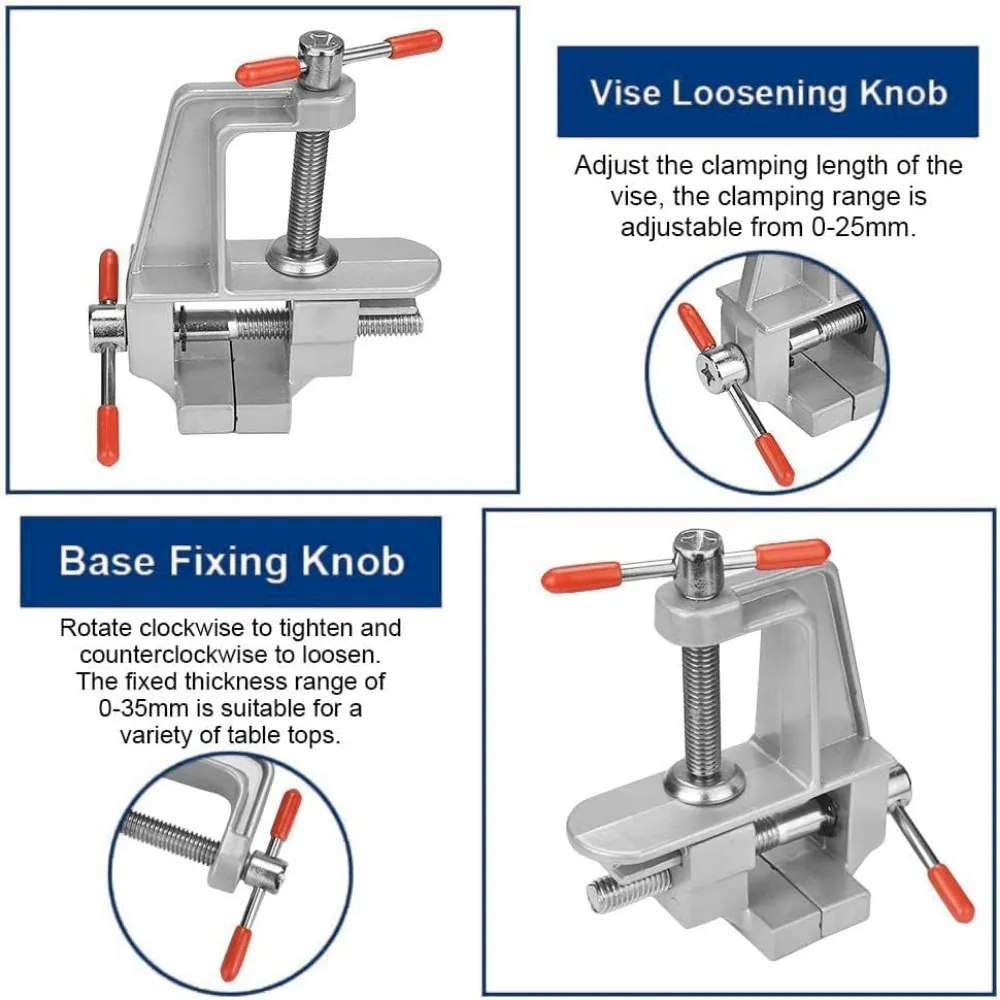 Vise Loosening Knob

Adjust the clamping length of the vise, the clamping range is adjustable from 0-25mm.

Base Fixing Knob

Rotate clockwise to tighten and counterclockwise to loosen. The fixed thickness range of 0-35mm is suitable for a variety of table tops.