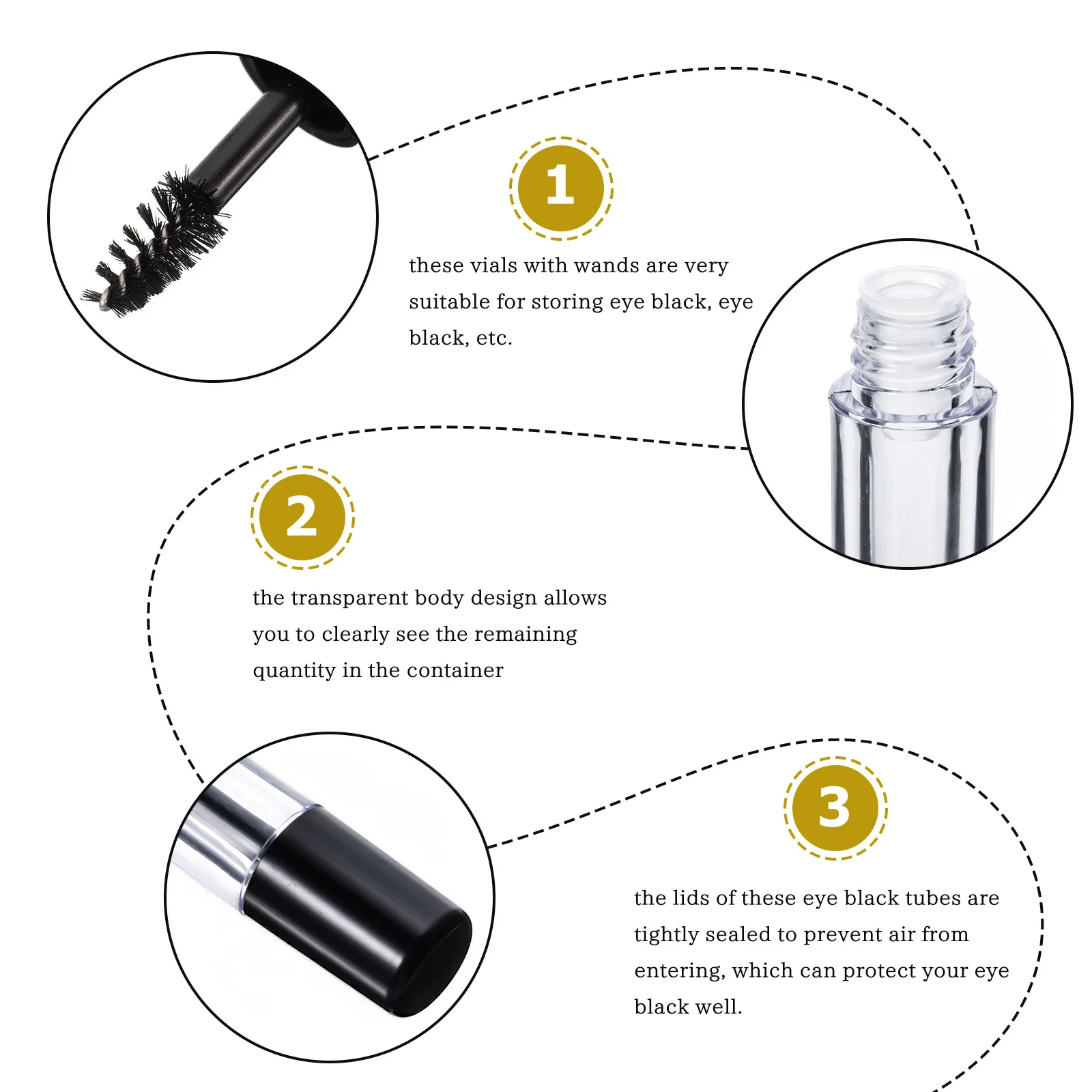 1

these vials with wands are very suitable for storing eye black, eye black, etc.

2

the transparent body design allows you to clearly see the remaining quantity in the container

3

the lids of these eye black tubes are tightly sealed to prevent air from entering, which can protect your eye black well.