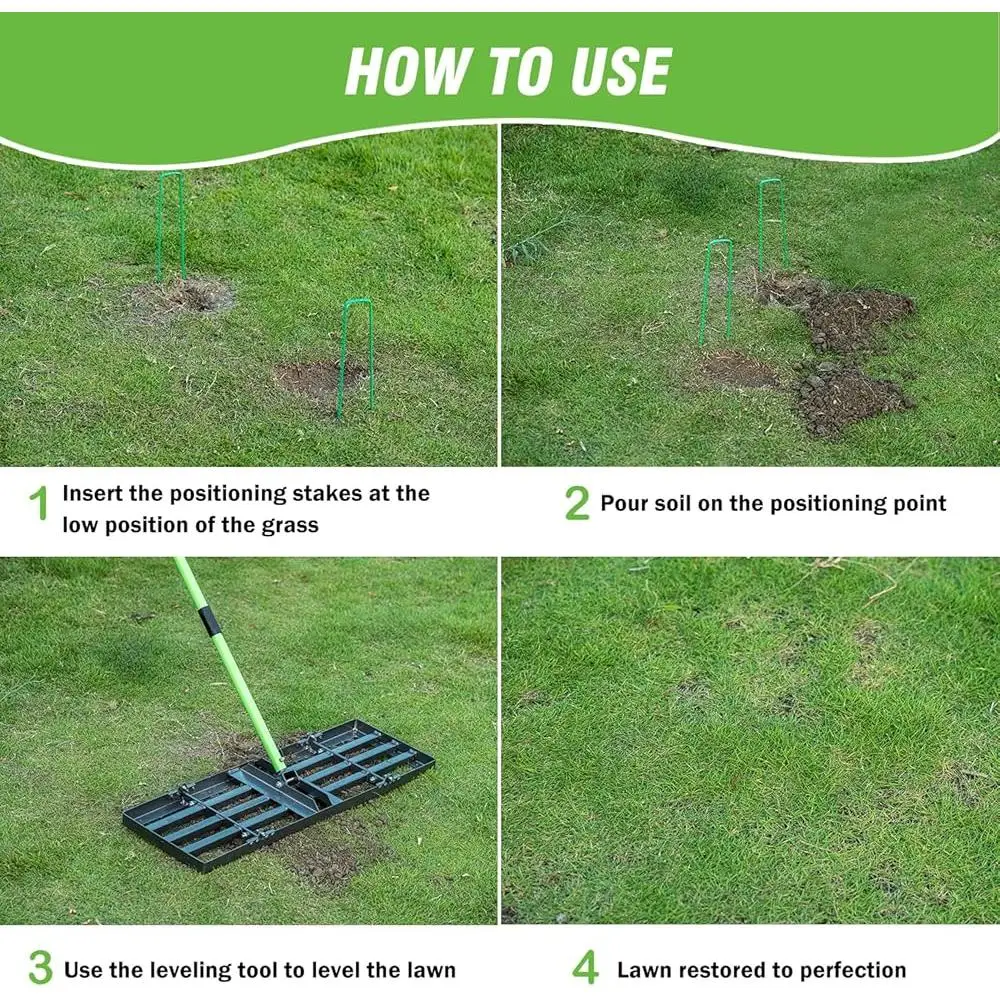 HOW TO USE

1 Insert the positioning stakes at the low position of the grass

2 Pour soil on the positioning point

3 Use the leveling tool to level the lawn

4 Lawn restored to perfection