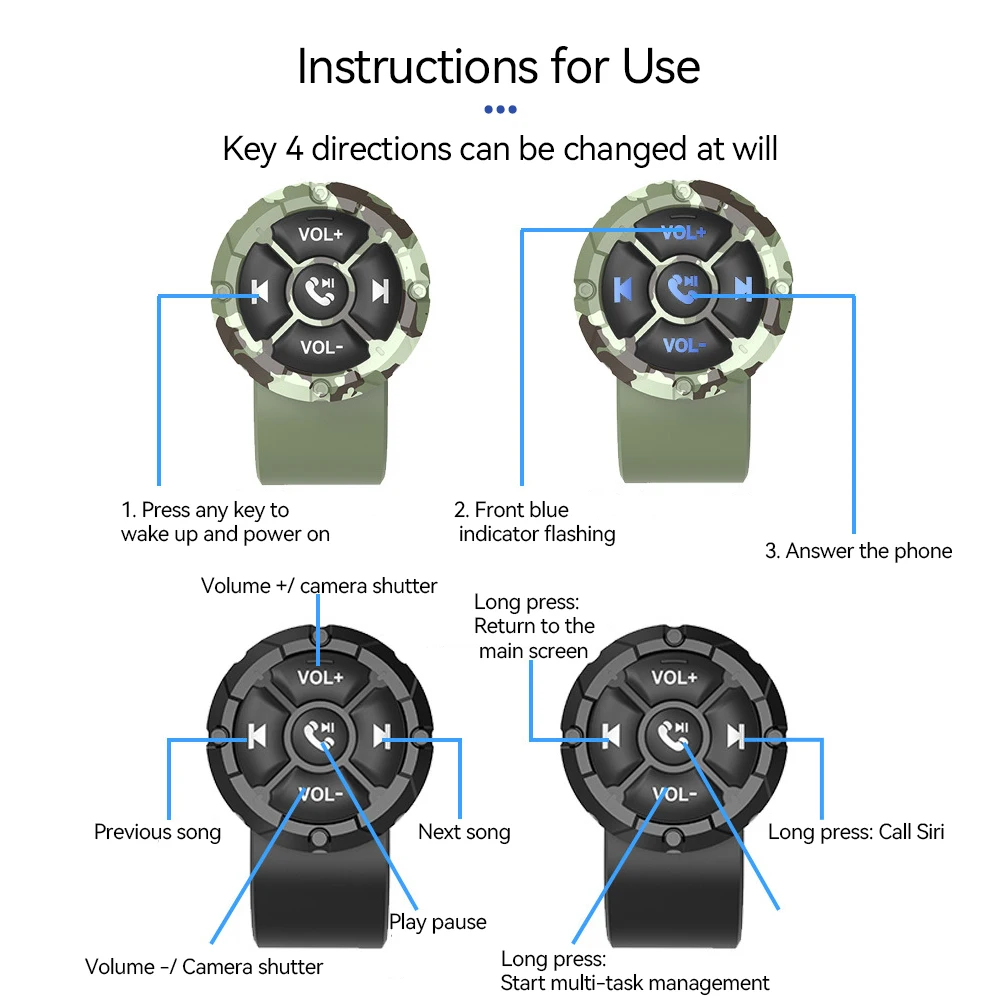 Instructions for Use

Key 4 directions can be changed at will

VOL+
VOL-

VOL+
VOL-

1. Press any key to wake up and power on

2. Front blue indicator flashing

3. Answer the phone

Volume +/ camera shutter

VOL+
VOL-

Previous song

Next song

Play pause

Volume -/ Camera shutter

Long press: Return to the main screen

VOL+
VOL-

Long press: Call Siri

Long press: Start multi-task management