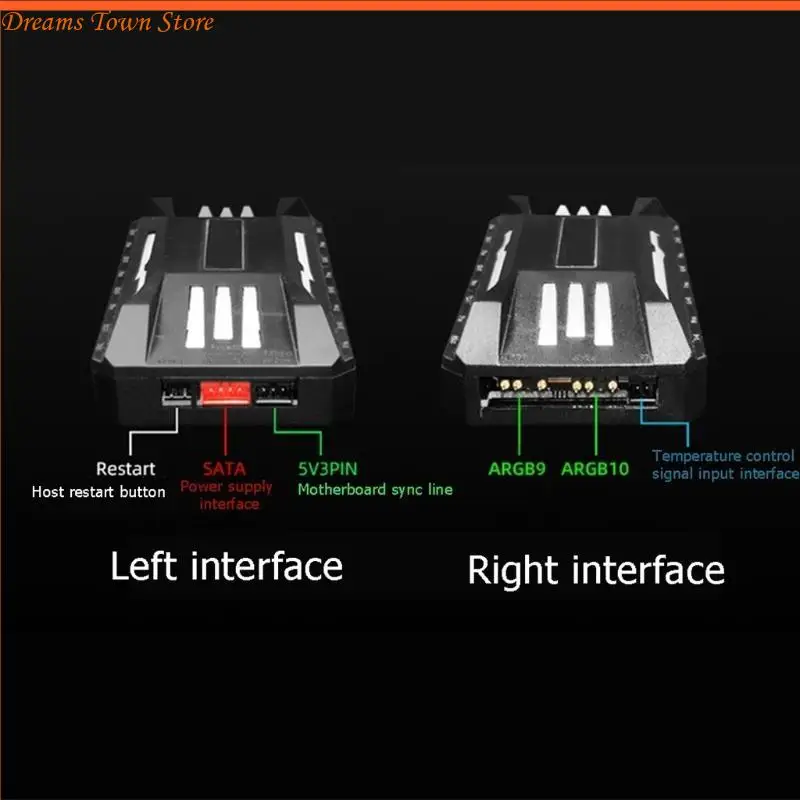 Dreams Town Store

Restart
Host restart button

SATA
Power supply interface

5V3PIN
Motherboard sync line

ARGB9

ARGB10

Temperature control signal input interface

Left interface

Right interface