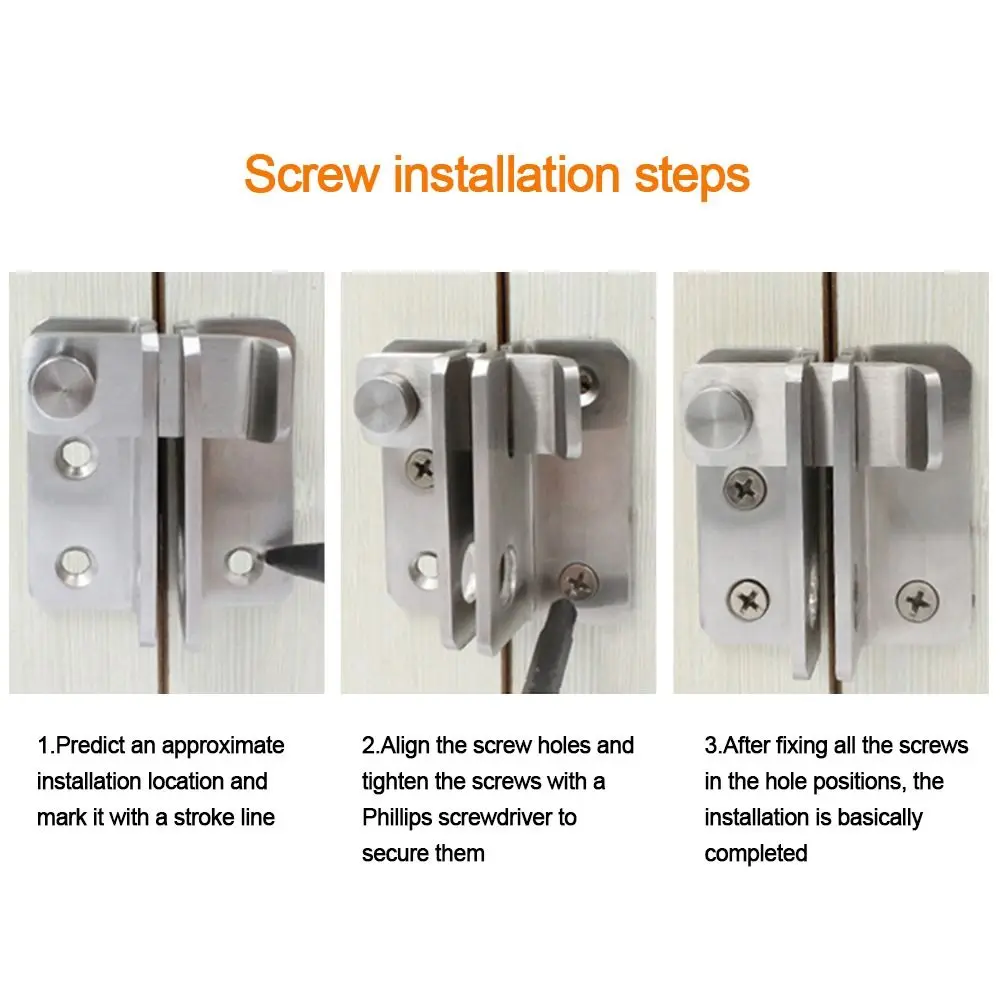 Screw installation steps

1.Predict an approximate installation location and mark it with a stroke line

2.Align the screw holes and tighten the screws with a Phillips screwdriver to secure them

3.After fixing all the screws in the hole positions, the installation is basically completed