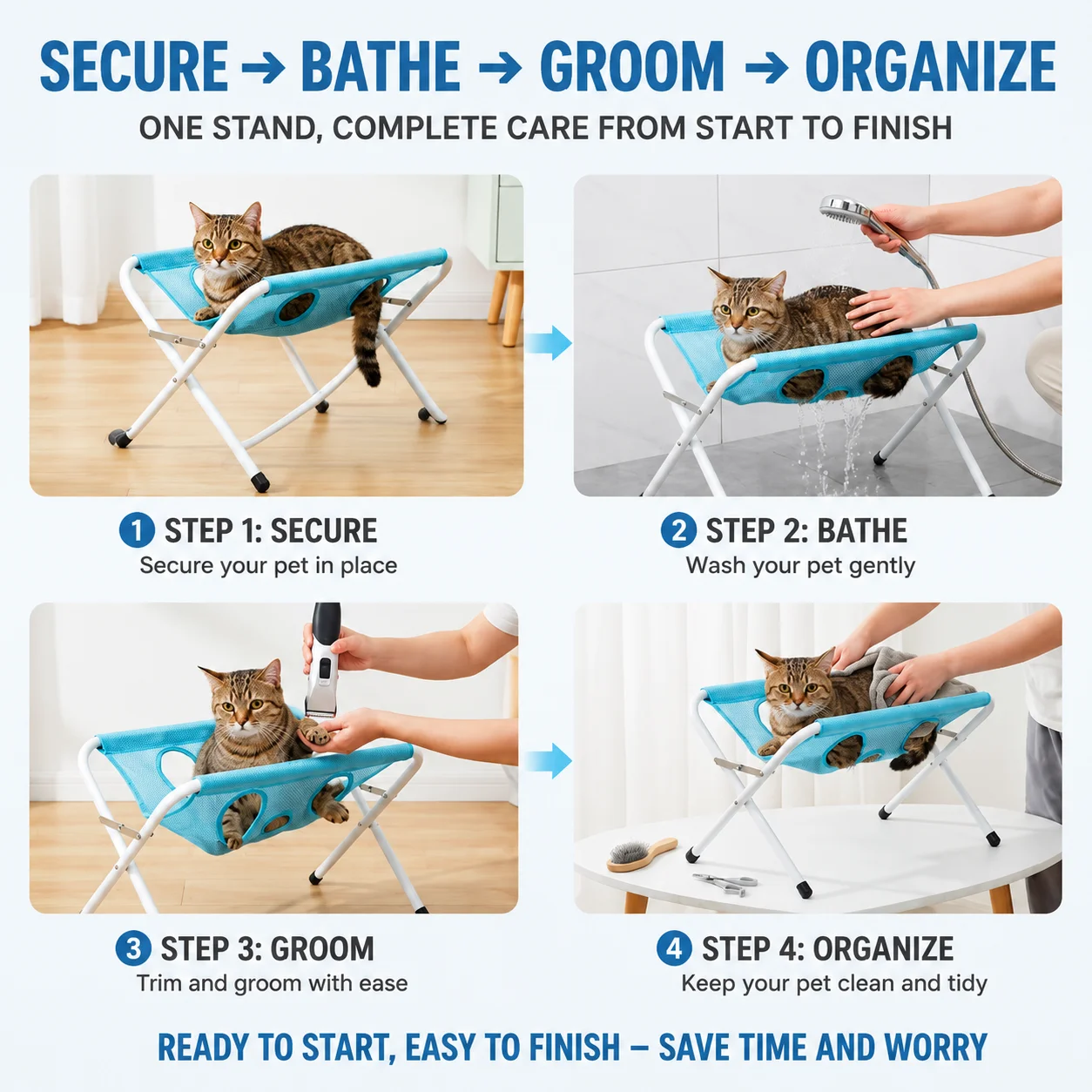 SECURE → BATHE → GROOM → ORGANIZE

ONE STAND, COMPLETE CARE FROM START TO FINISH

1 STEP 1: SECURE
Secure your pet in place

2 STEP 2: BATHE
Wash your pet gently

3 STEP 3: GROOM
Trim and groom with ease

4 STEP 4: ORGANIZE
Keep your pet clean and tidy

READY TO START, EASY TO FINISH – SAVE TIME AND WORRY