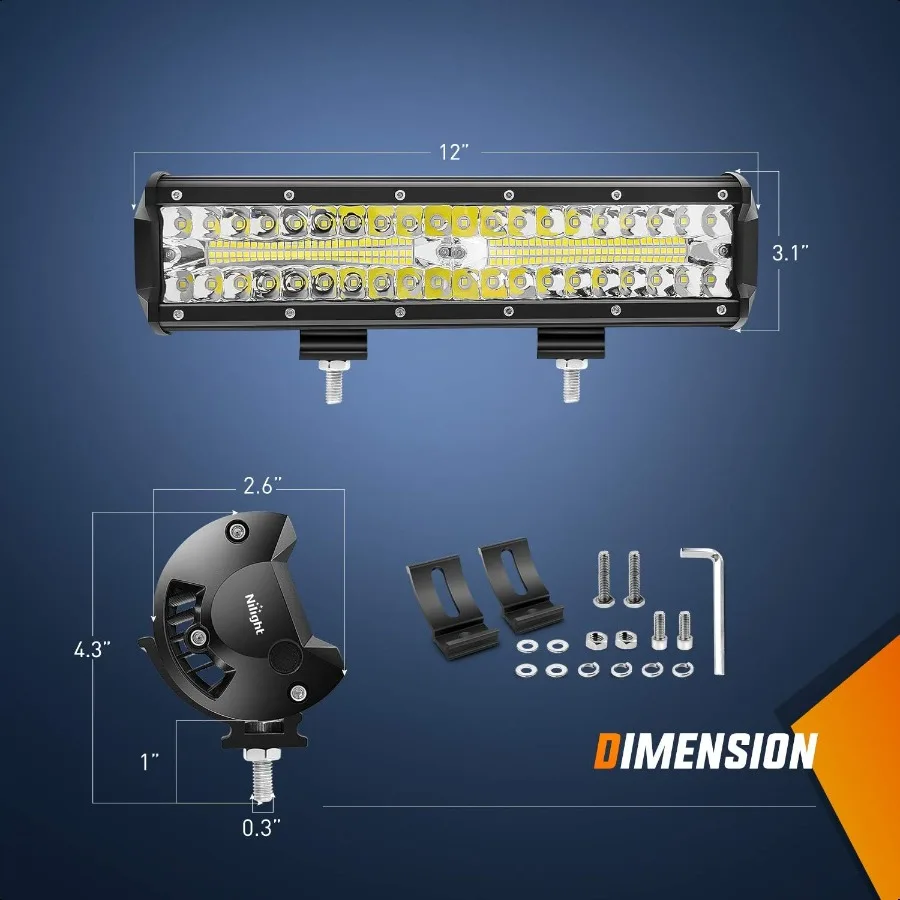 12"

3.1"

2.6"

4.3"

Nilight

1"

0.3"

DIMENSION