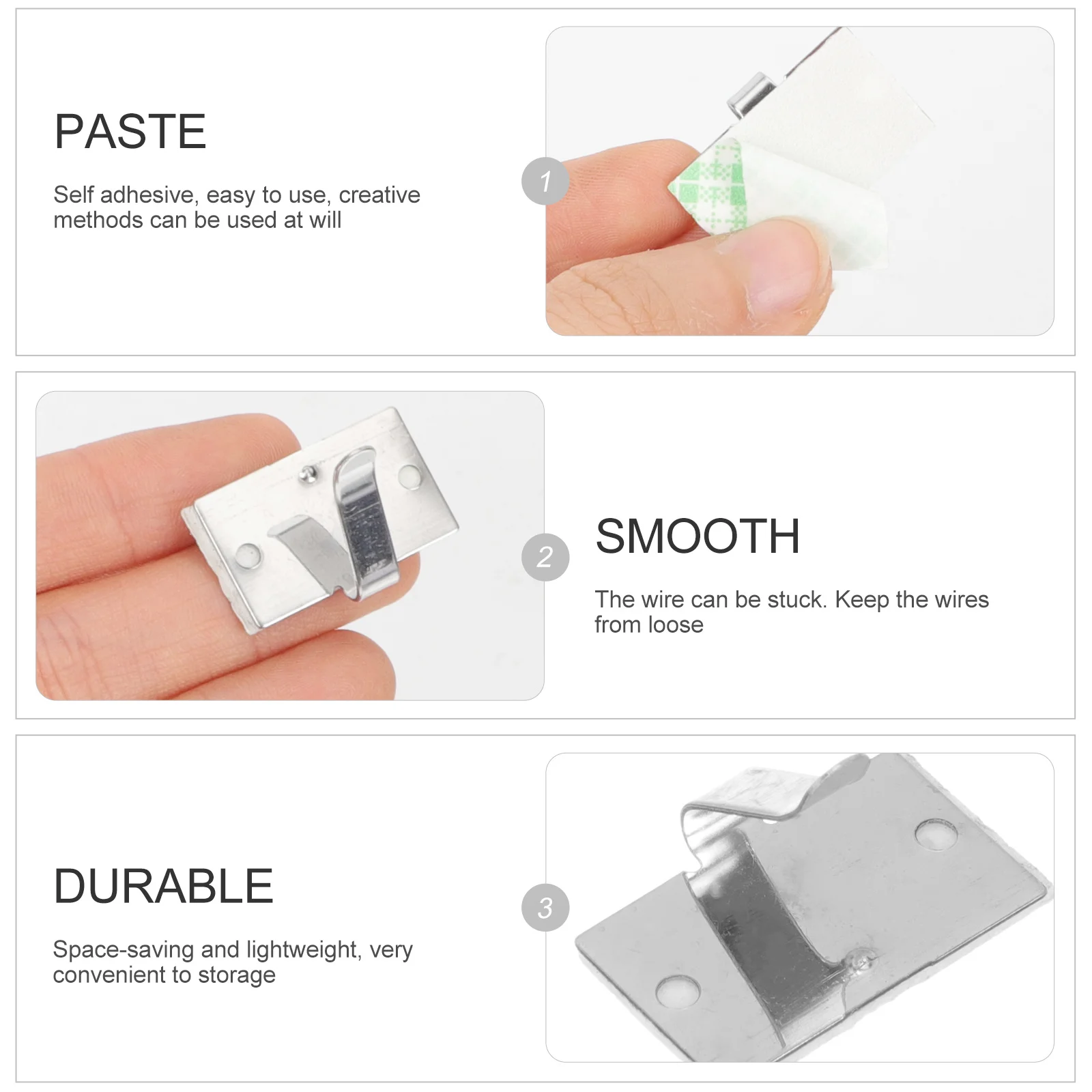 PASTE

Self adhesive, easy to use, creative methods can be used at will

1

2

SMOOTH

The wire can be stuck. Keep the wires from loose

DURABLE

Space-saving and lightweight, very convenient to storage

3