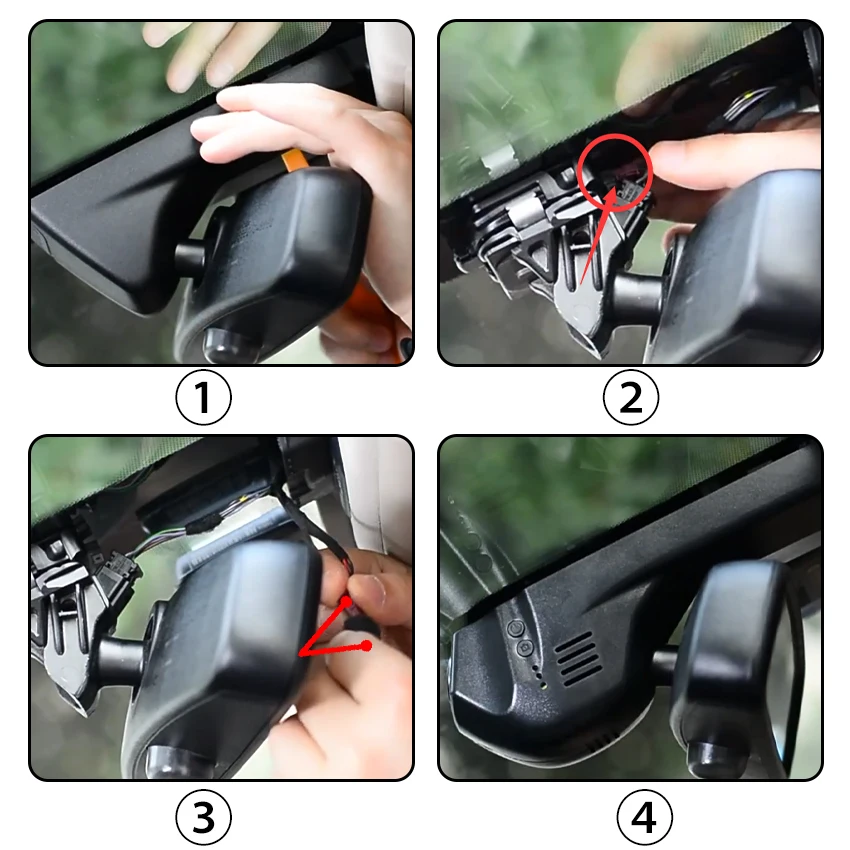 1

2

3

4