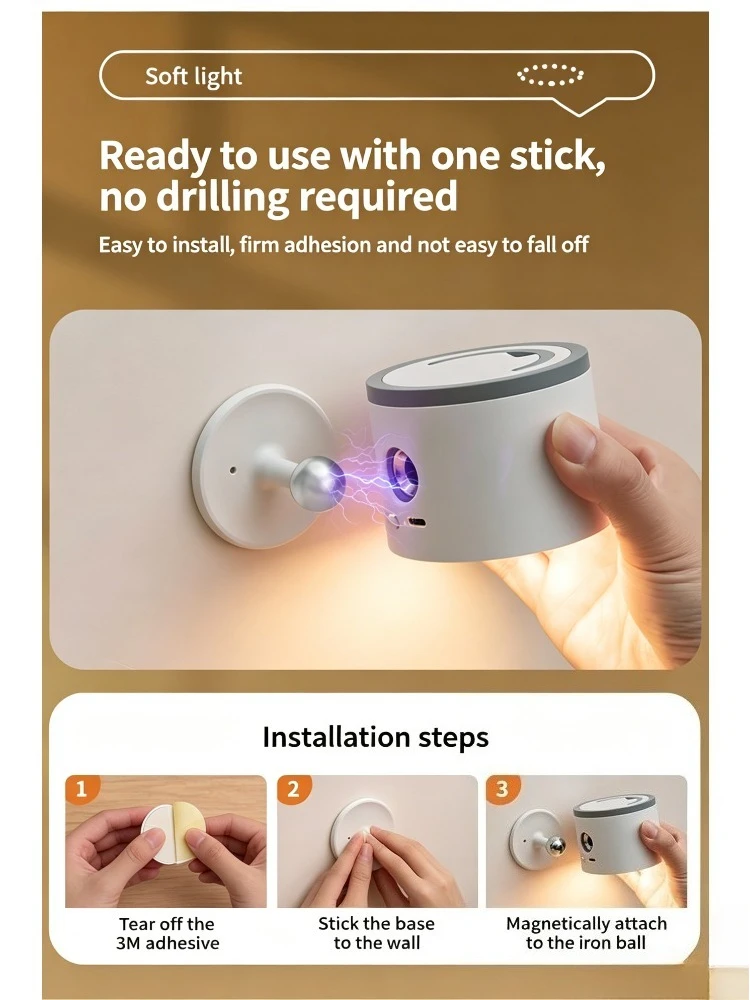 Soft light

Ready to use with one stick, no drilling required

Easy to install, firm adhesion and not easy to fall off

Installation steps

1

Tear off the 3M adhesive

2

Stick the base to the wall

3

Magnetically attach to the iron ball