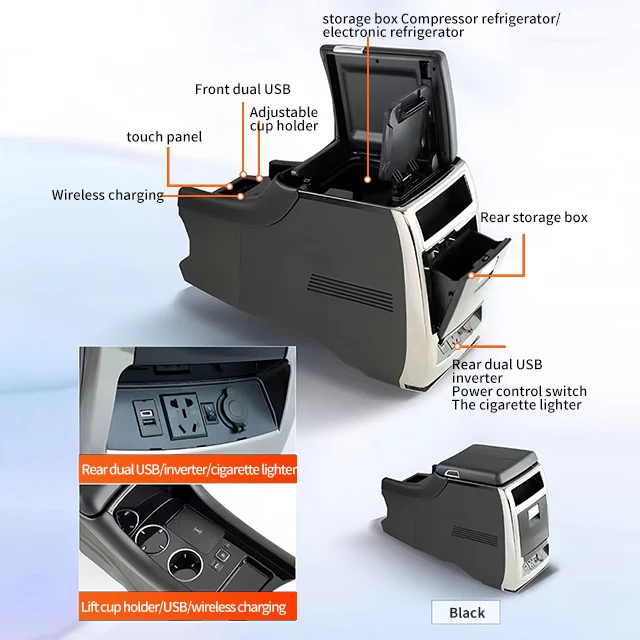 storage box Compressor refrigerator/ electronic refrigerator

Front dual USB

Adjustable cup holder

touch panel

Wireless charging

Rear storage box

Rear dual USB
inverter
Power control switch
The cigarette lighter

Rear dual USB/inverter/cigarette lighter

Lift cup holder/USB/wireless charging

Black