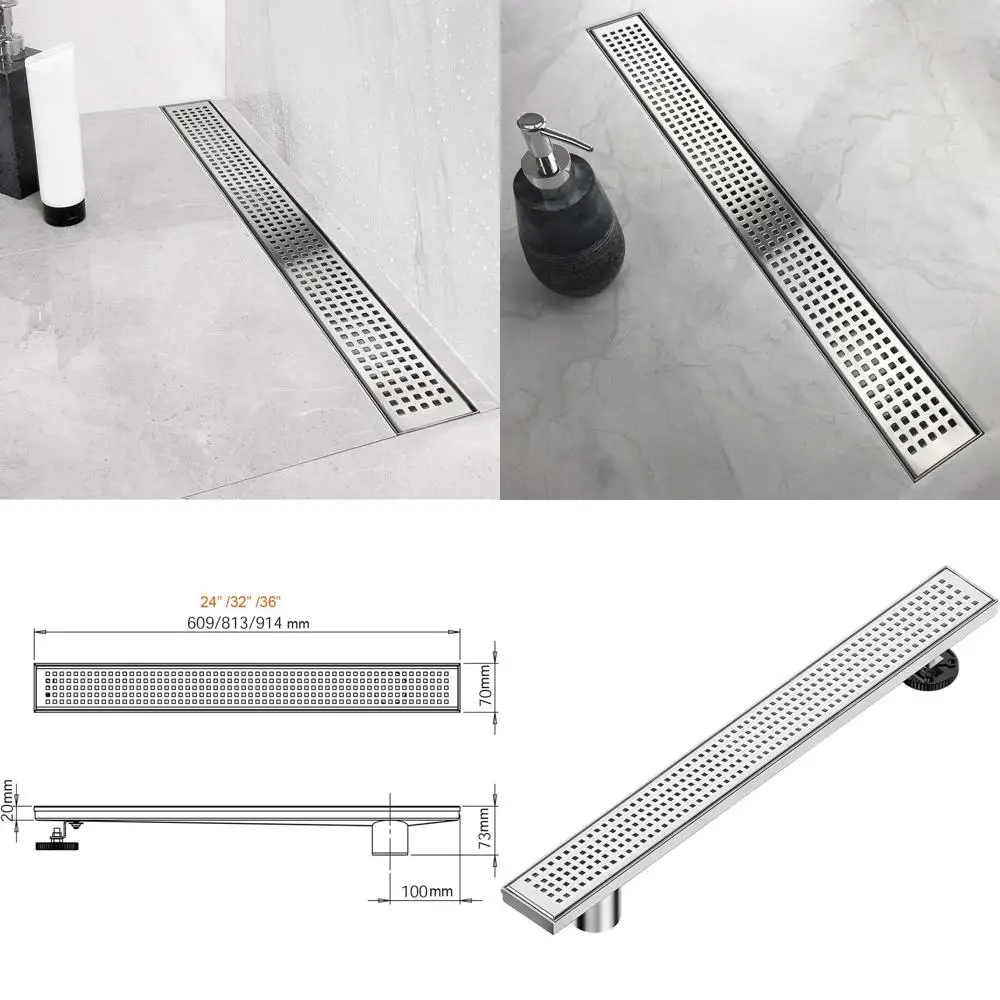 24" /32" /36"
609/813/914 mm
70mm
20mm
73mm
100mm