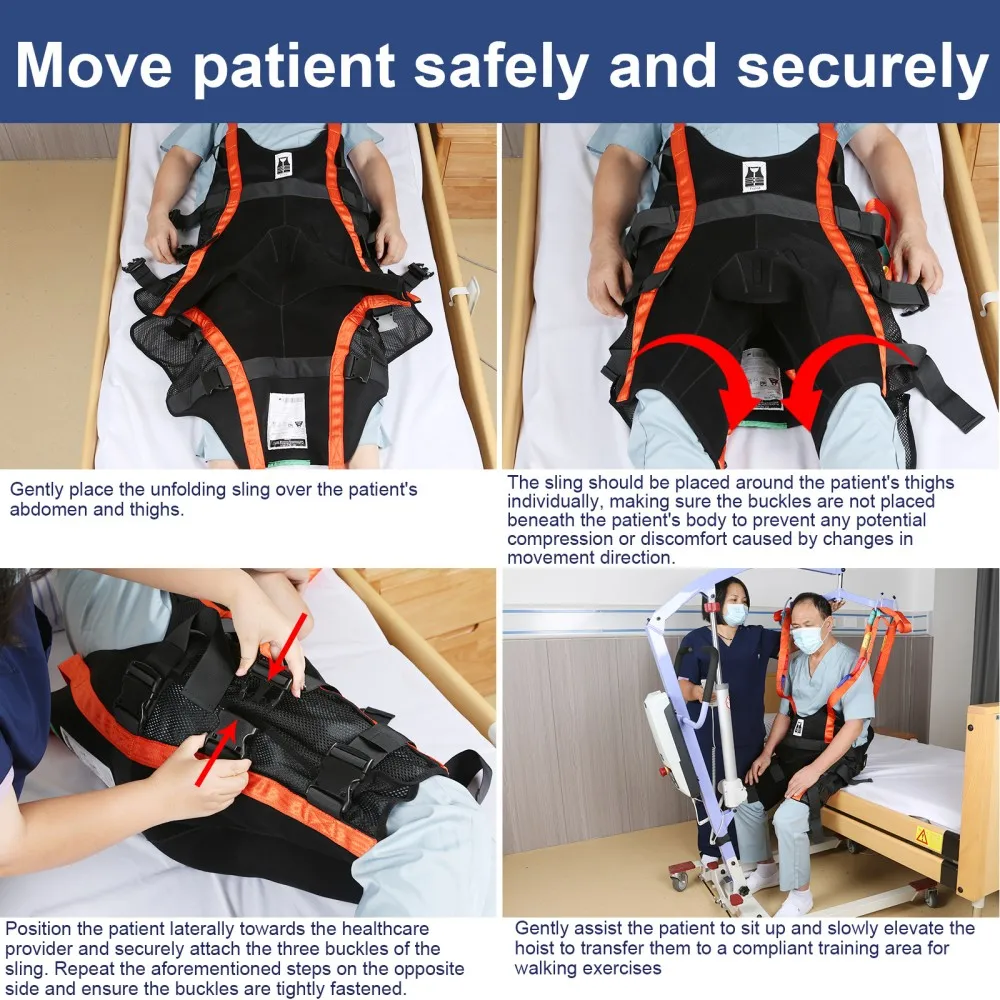 Move patient safely and securely

Gently place the unfolding sling over the patient's abdomen and thighs.

The sling should be placed around the patient's thighs individually, making sure the buckles are not placed beneath the patient's body to prevent any potential compression or discomfort caused by changes in movement direction.

Position the patient laterally towards the healthcare provider and securely attach the three buckles of the sling. Repeat the aforementioned steps on the opposite side and ensure the buckles are tightly fastened.

Gently assist the patient to sit up and slowly elevate the hoist to transfer them to a compliant training area for walking exercises