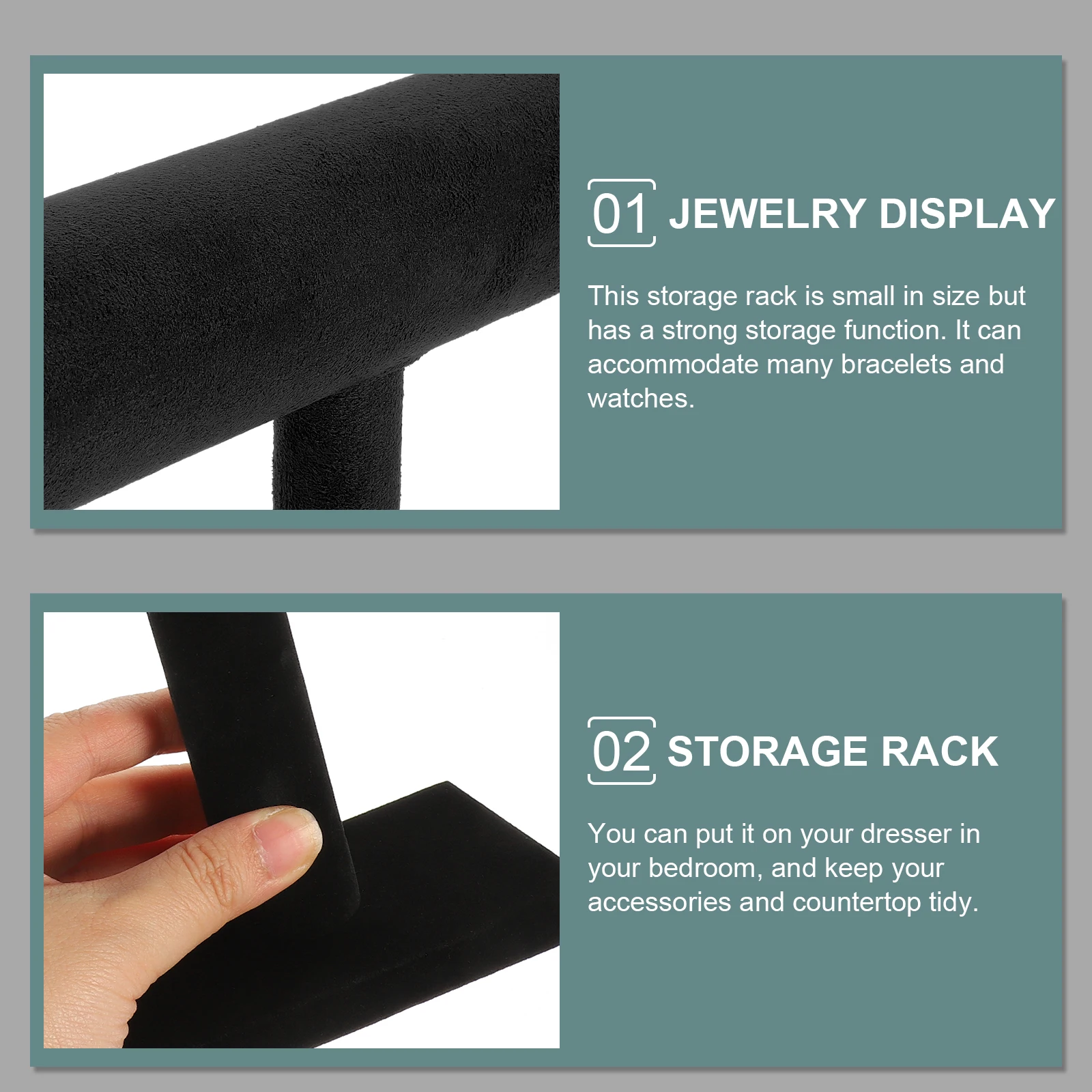 01 JEWELRY DISPLAY

This storage rack is small in size but has a strong storage function. It can accommodate many bracelets and watches.

02 STORAGE RACK

You can put it on your dresser in your bedroom, and keep your accessories and countertop tidy.