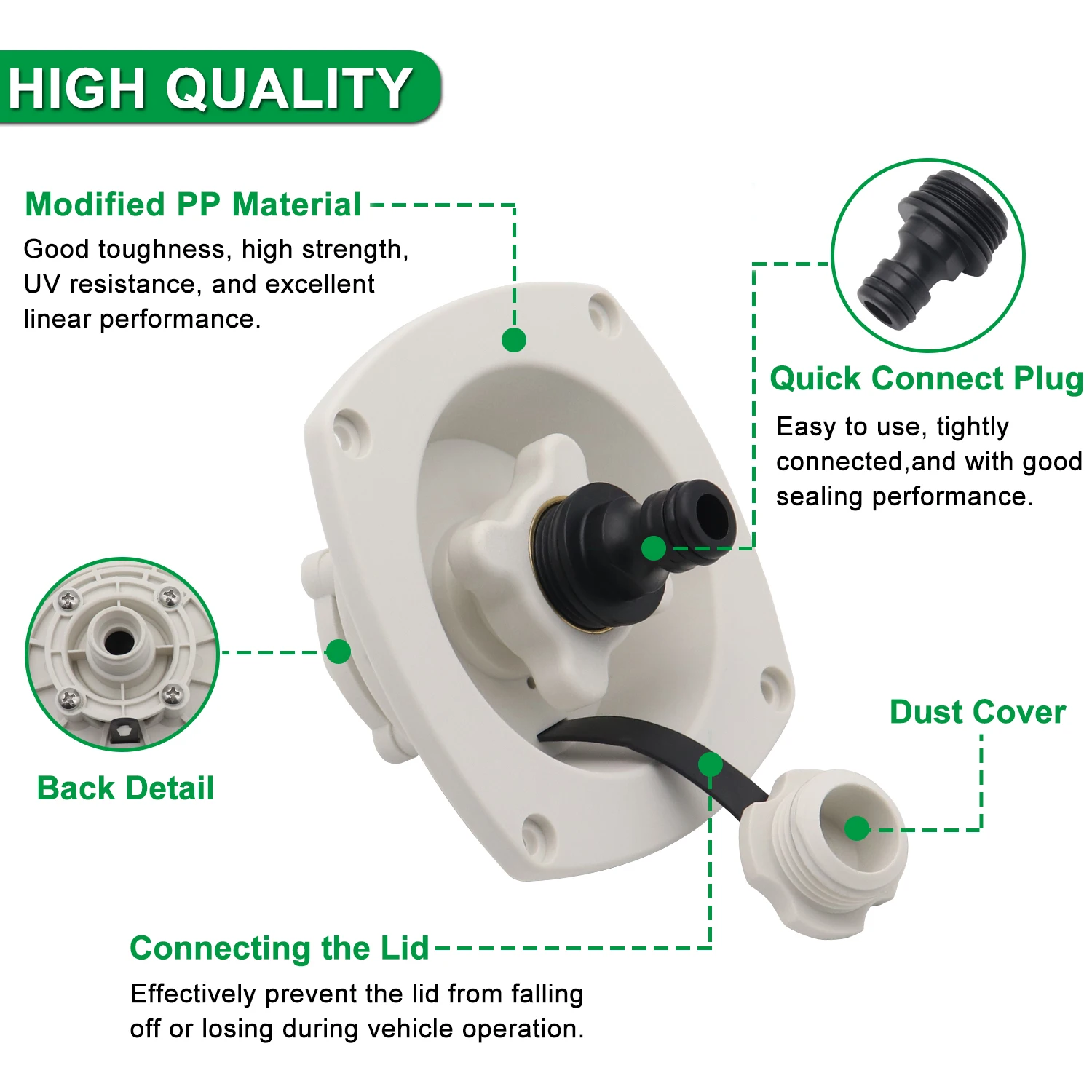 HIGH QUALITY

Modified PP Material
Good toughness, high strength, UV resistance, and excellent linear performance.

Quick Connect Plug
Easy to use, tightly connected,and with good sealing performance.

Back Detail

Dust Cover

Connecting the Lid
Effectively prevent the lid from falling off or losing during vehicle operation.