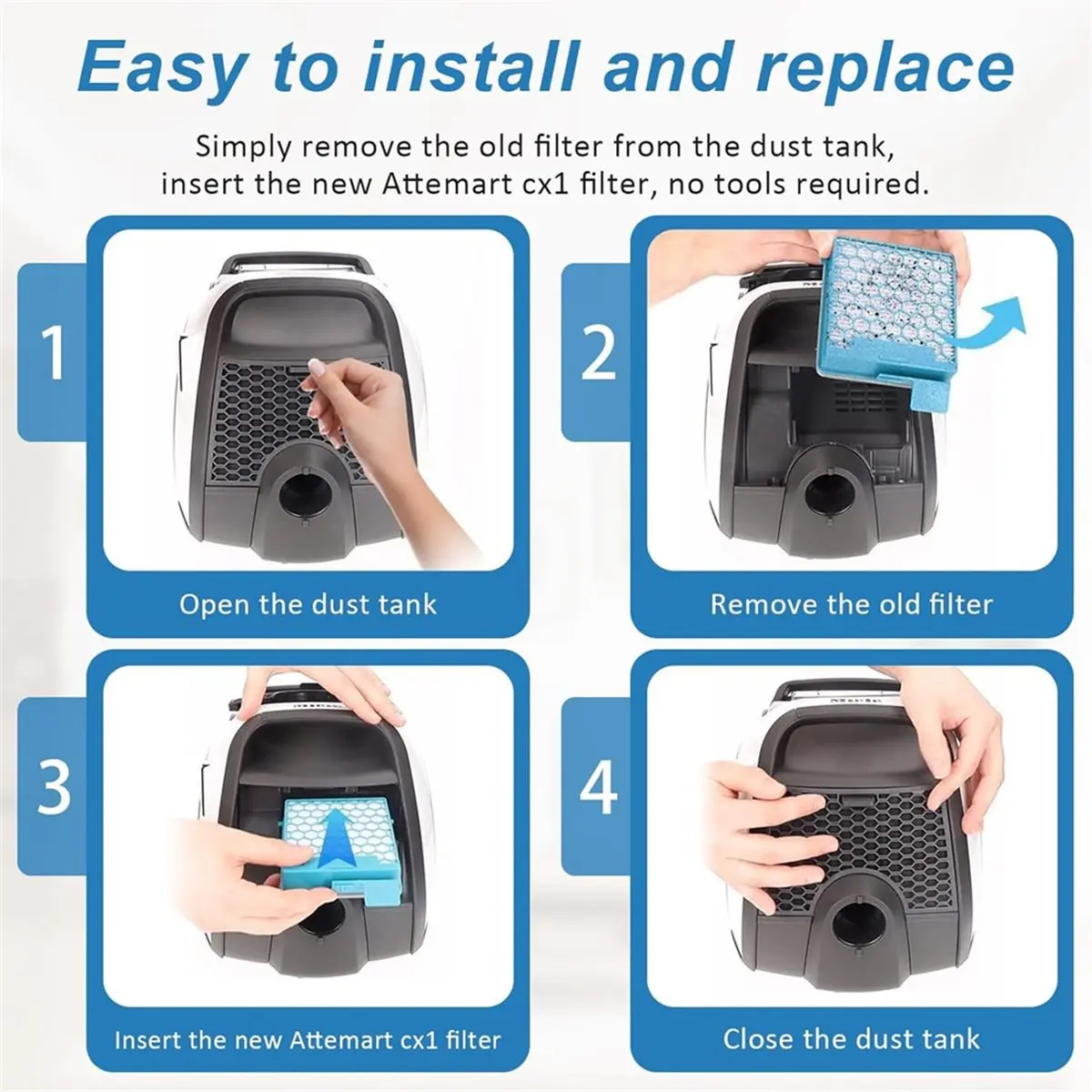 Easy to install and replace

Simply remove the old filter from the dust tank, insert the new Attemart cx1 filter, no tools required.

1

Open the dust tank

2

Remove the old filter

3

Insert the new Attemart cx1 filter

4

Close the dust tank