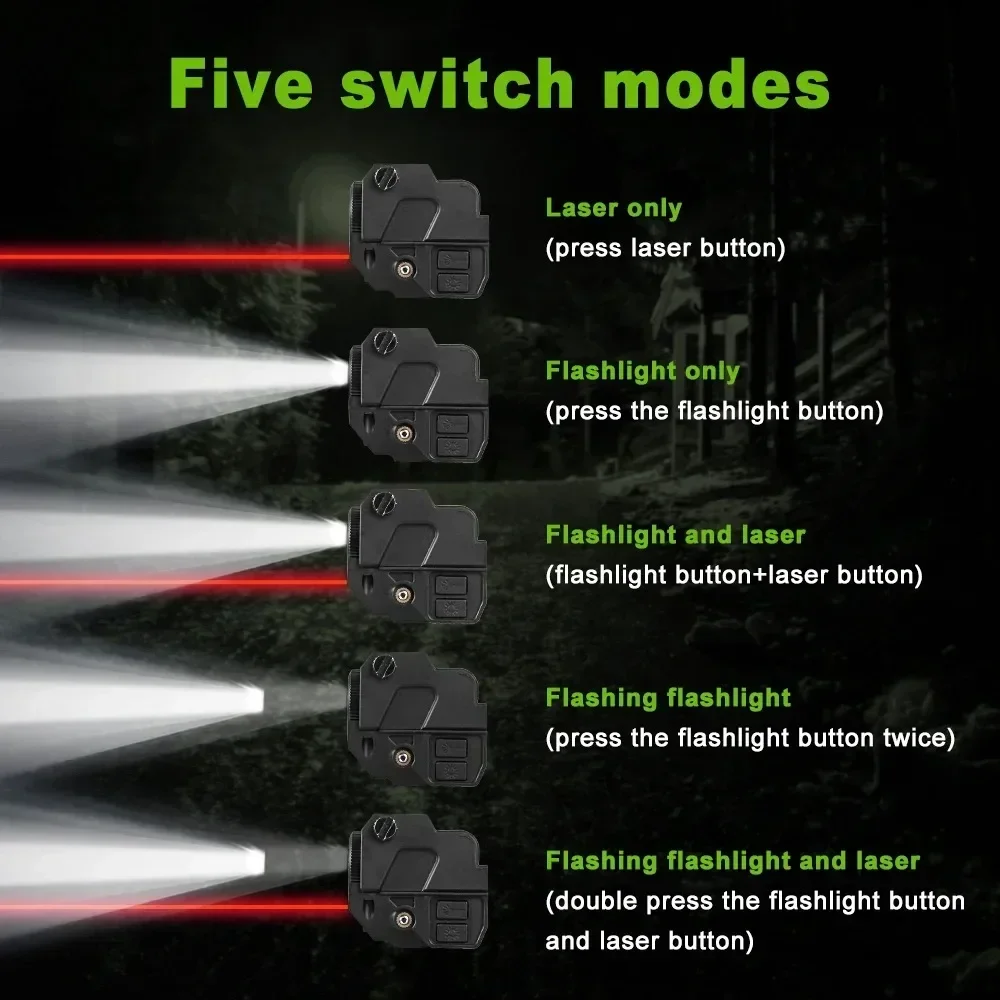 Five switch modes

Laser only
(press laser button)

Flashlight only
(press the flashlight button)

Flashlight and laser
(flashlight button+laser button)

Flashing flashlight
(press the flashlight button twice)

Flashing flashlight and laser
(double press the flashlight button and laser button)