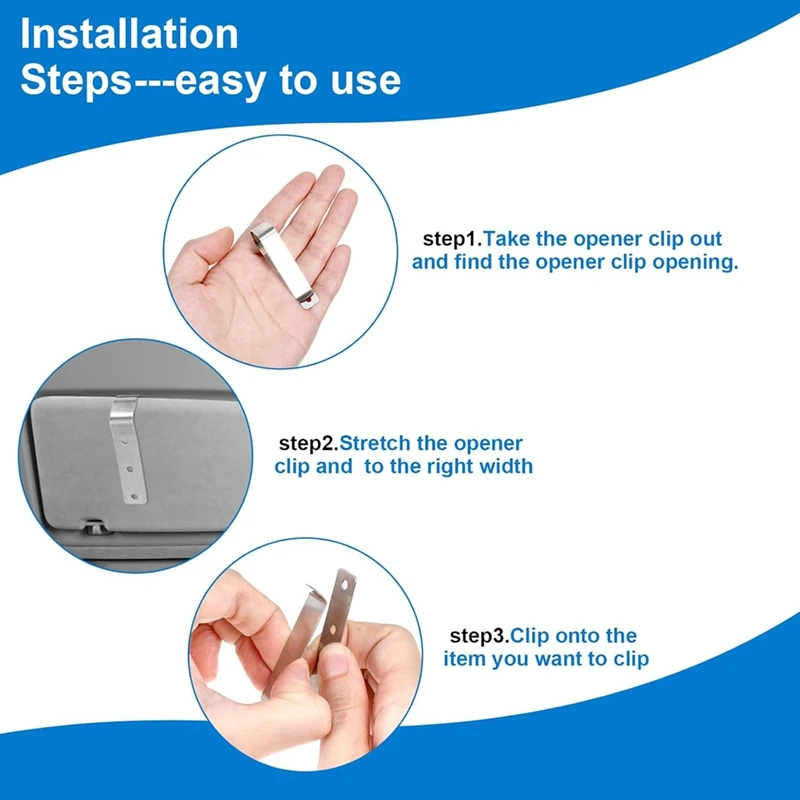 Installation
Steps---easy to use

step1.Take the opener clip out and find the opener clip opening.

step2.Stretch the opener clip and  to the right width

step3.Clip onto the item you want to clip