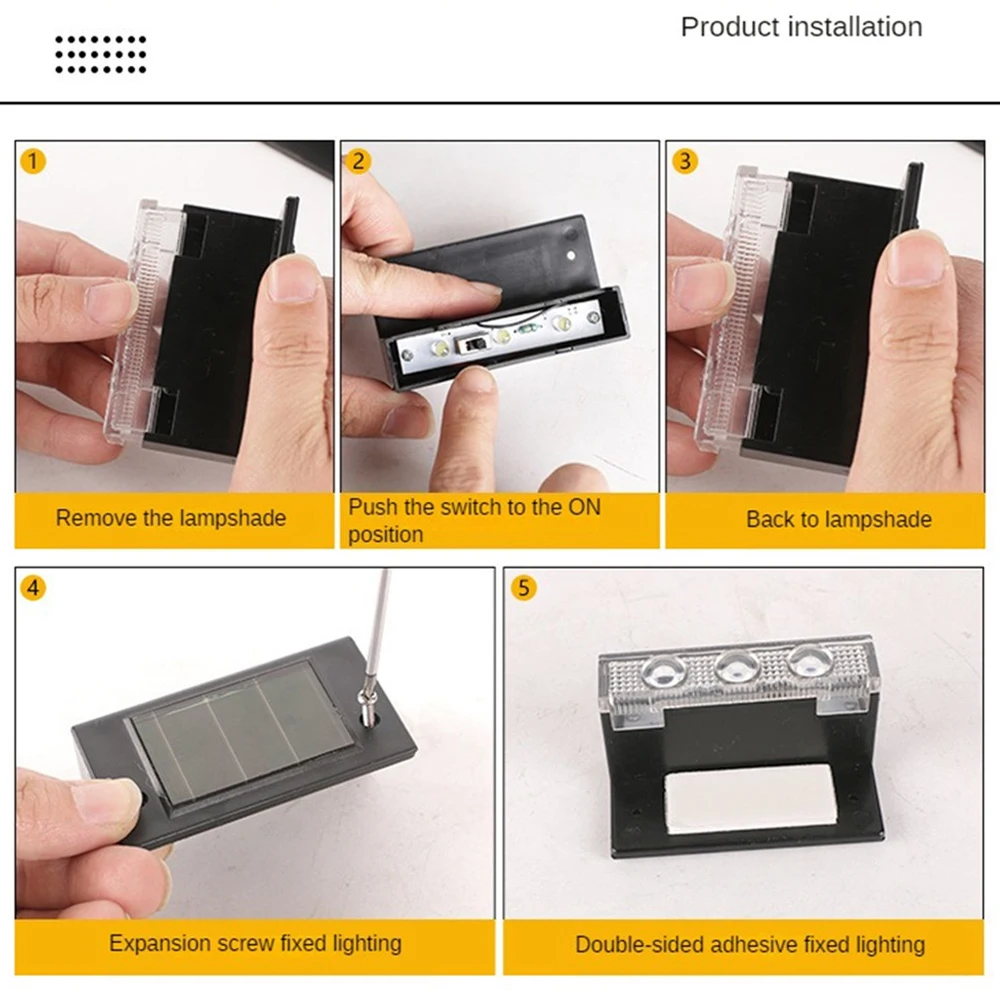 Product installation

1

Remove the lampshade

2

Push the switch to the ON position

3

Back to lampshade

4

Expansion screw fixed lighting

5

Double-sided adhesive fixed lighting