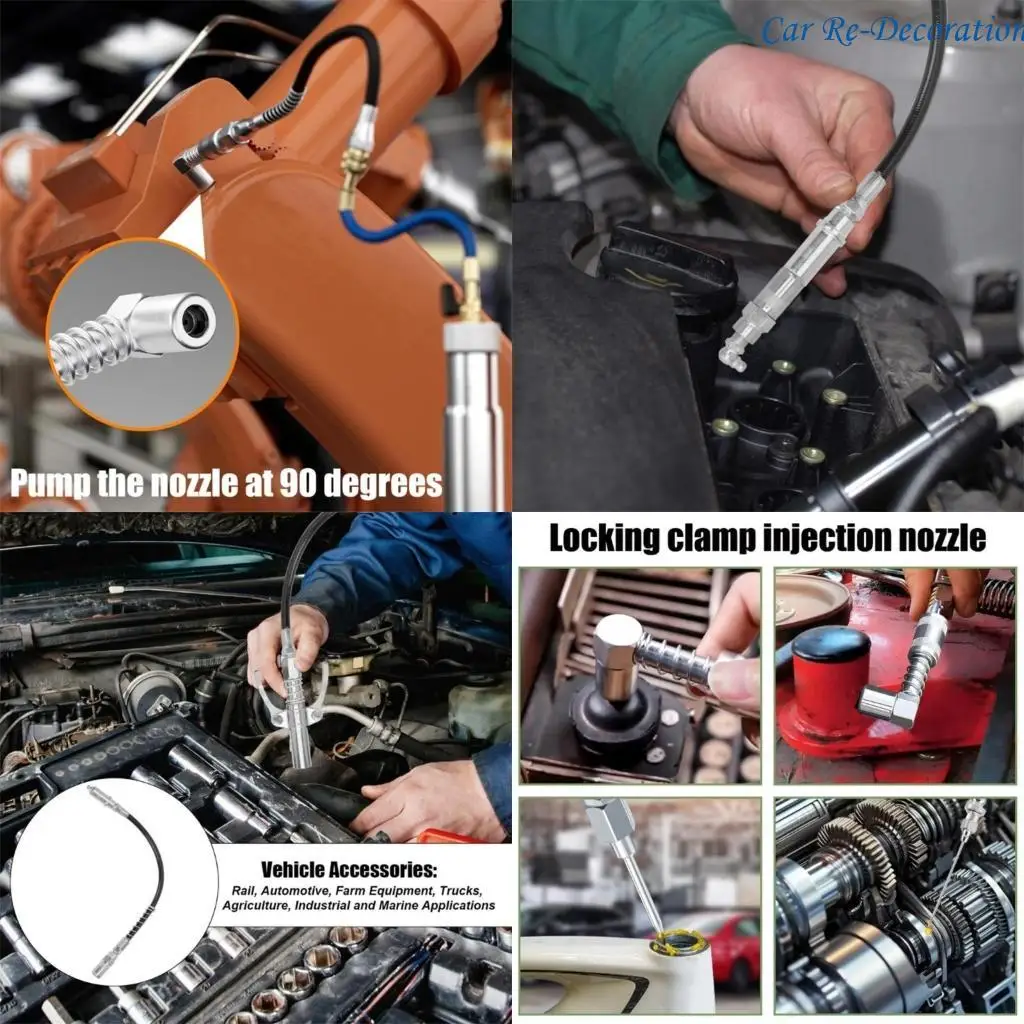 Car Re-Decoration

Pump the nozzle at 90 degrees

Locking clamp injection nozzle

Vehicle Accessories:
Rail, Automotive, Farm Equipment, Trucks, Agriculture, Industrial and Marine Applications