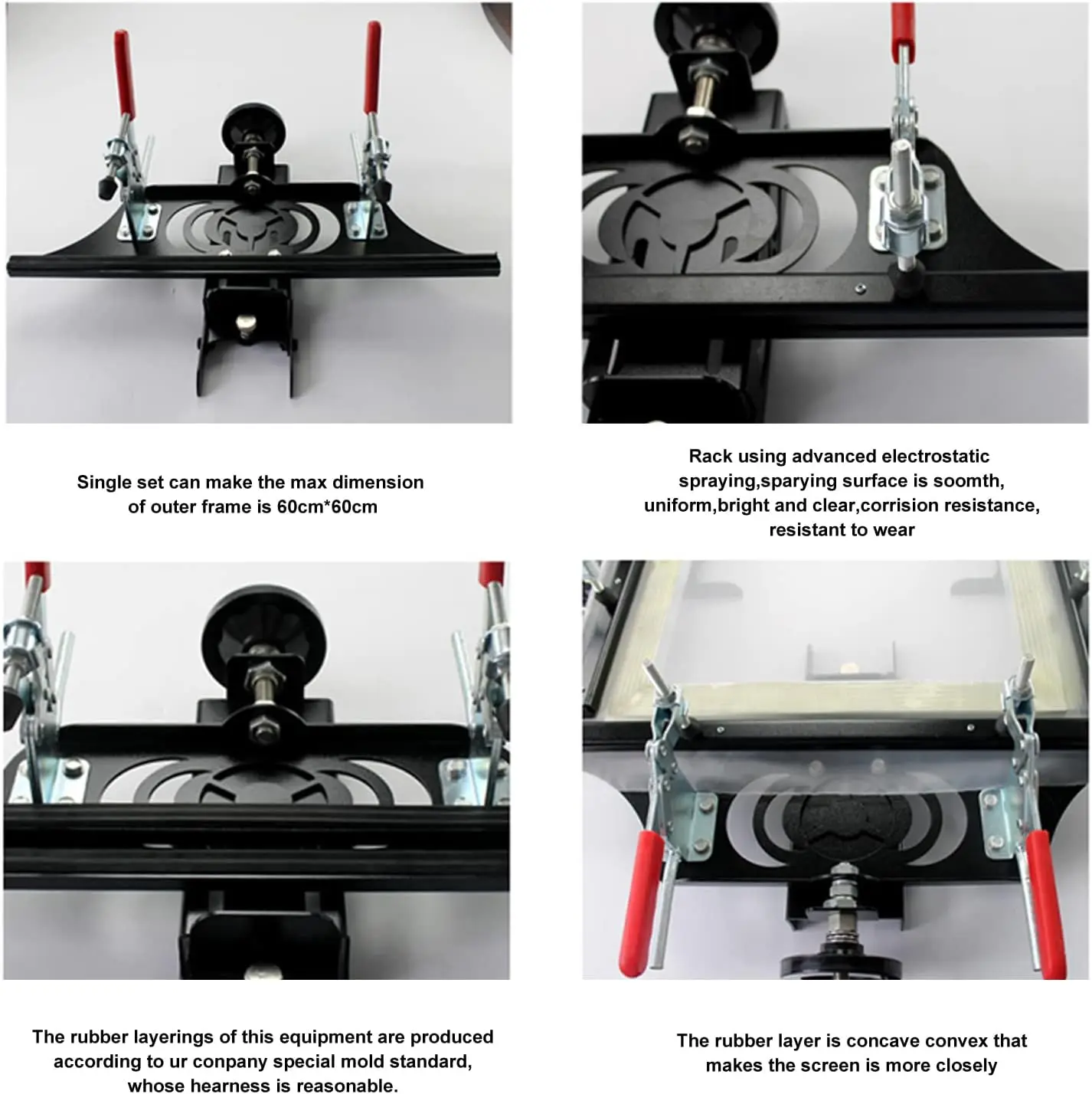 Single set can make the max dimension of outer frame is 60cm*60cm

Rack using advanced electrostatic spraying,sparying surface is soomth, uniform,bright and clear,corrision resistance, resistant to wear

The rubber layerings of this equipment are produced according to ur conpany special mold standard, whose hearness is reasonable.

The rubber layer is concave convex that makes the screen is more closely