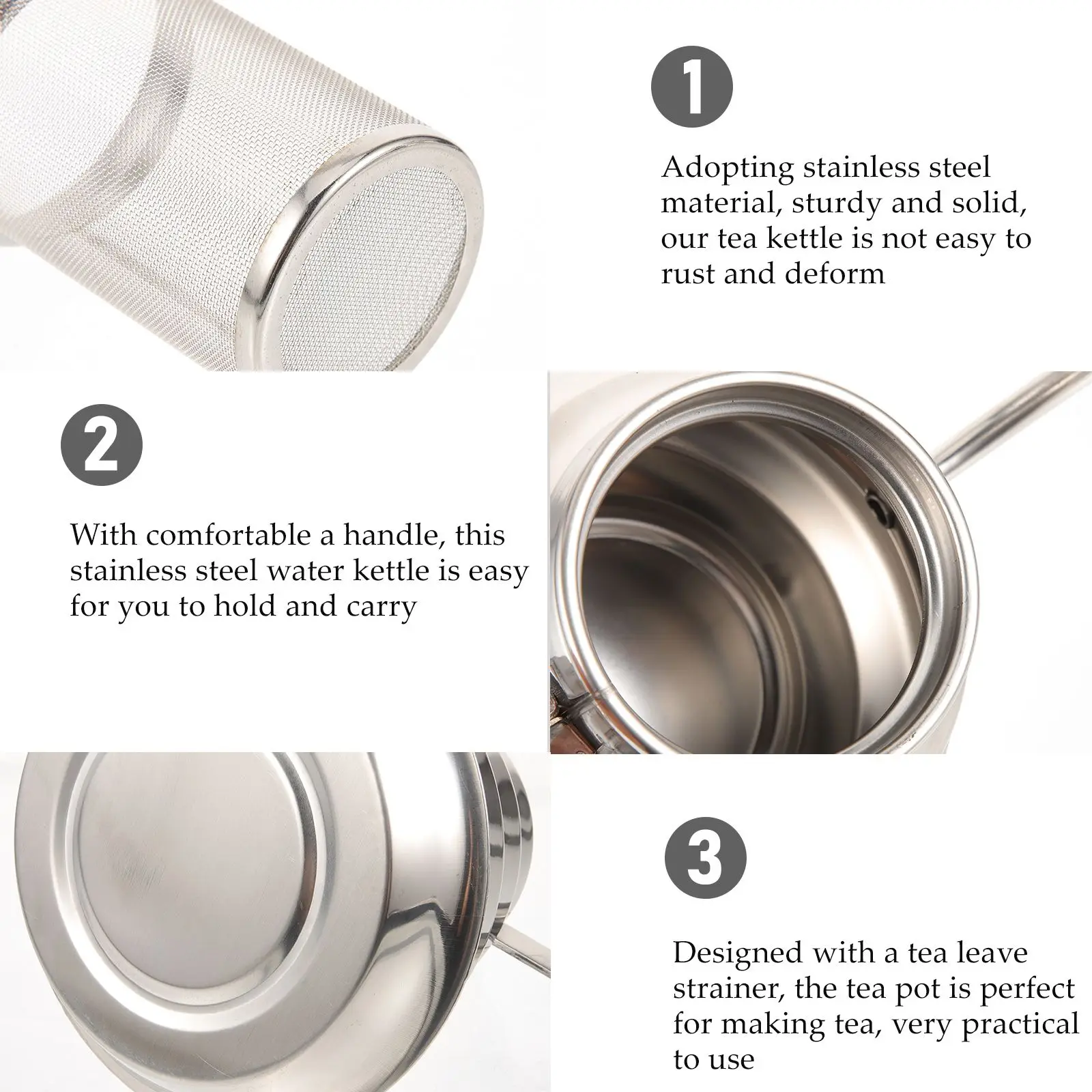 1

Adopting stainless steel material, sturdy and solid, our tea kettle is not easy to rust and deform

2

With comfortable a handle, this stainless steel water kettle is easy for you to hold and carry

3

Designed with a tea leave strainer, the tea pot is perfect for making tea, very practical to use