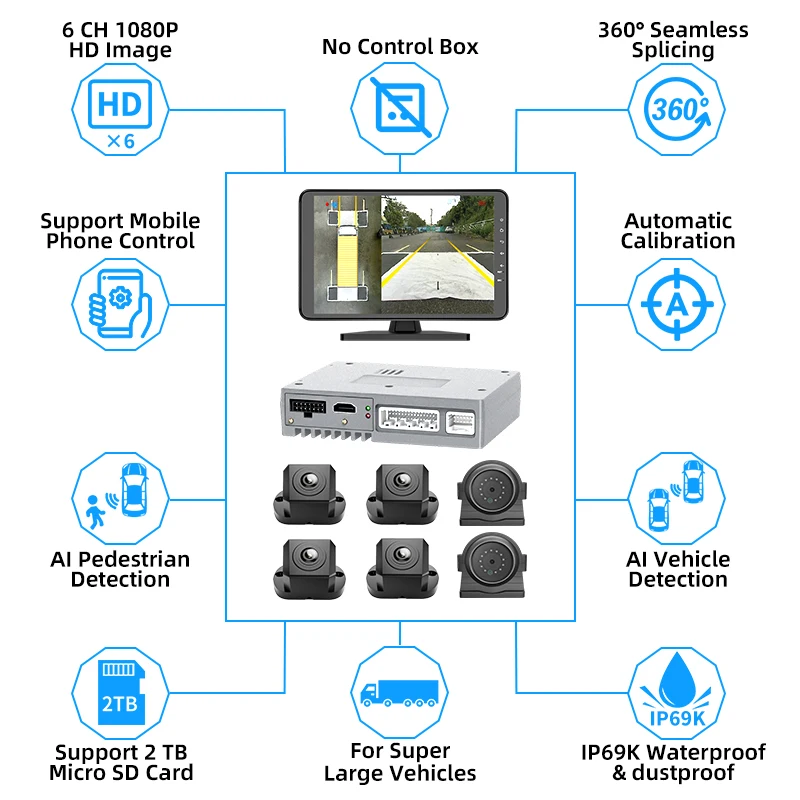 6 CH 1080P
HD Image

HD
×6

No Control Box

360° Seamless
Splicing

360°

Support Mobile
Phone Control

Automatic
Calibration

A

AI Pedestrian
Detection

AI Vehicle
Detection

2TB

Support 2 TB
Micro SD Card

For Super
Large Vehicles

IP69K

IP69K Waterproof
& dustproof